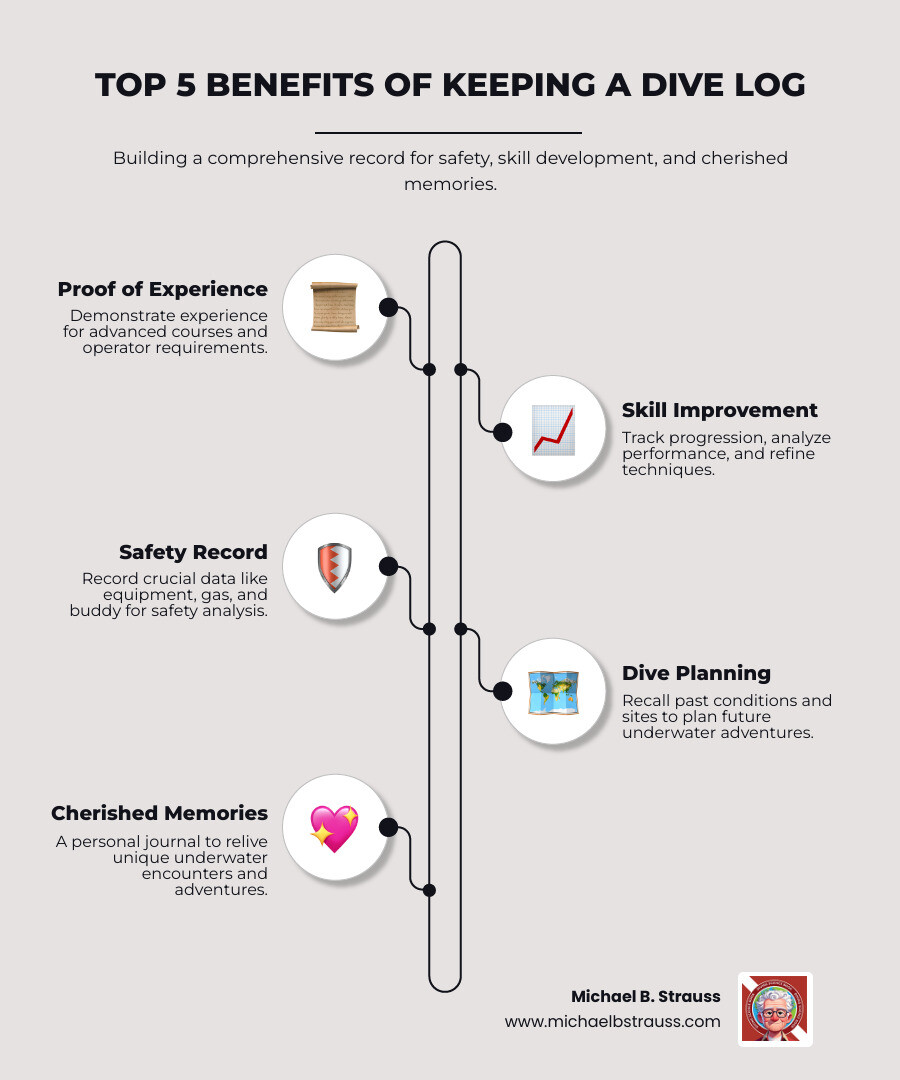 TOP 5 BENEFITS OF KEEPING A DIVE LOG

Building a comprehensive record for safety, skill development, and cherished memories.

Proof of Experience
Demonstrate experience for advanced courses and operator requirements.

Skill Improvement
Track progression, analyze performance, and refine techniques.

Safety Record
Record crucial data like equipment, gas, and buddy for safety analysis.

Dive Planning
Recall past conditions and sites to plan future underwater adventures.

Cherished Memories
A personal journal to relive unique underwater encounters and adventures.

Michael B. Strauss
www.michaelbstrauss.com