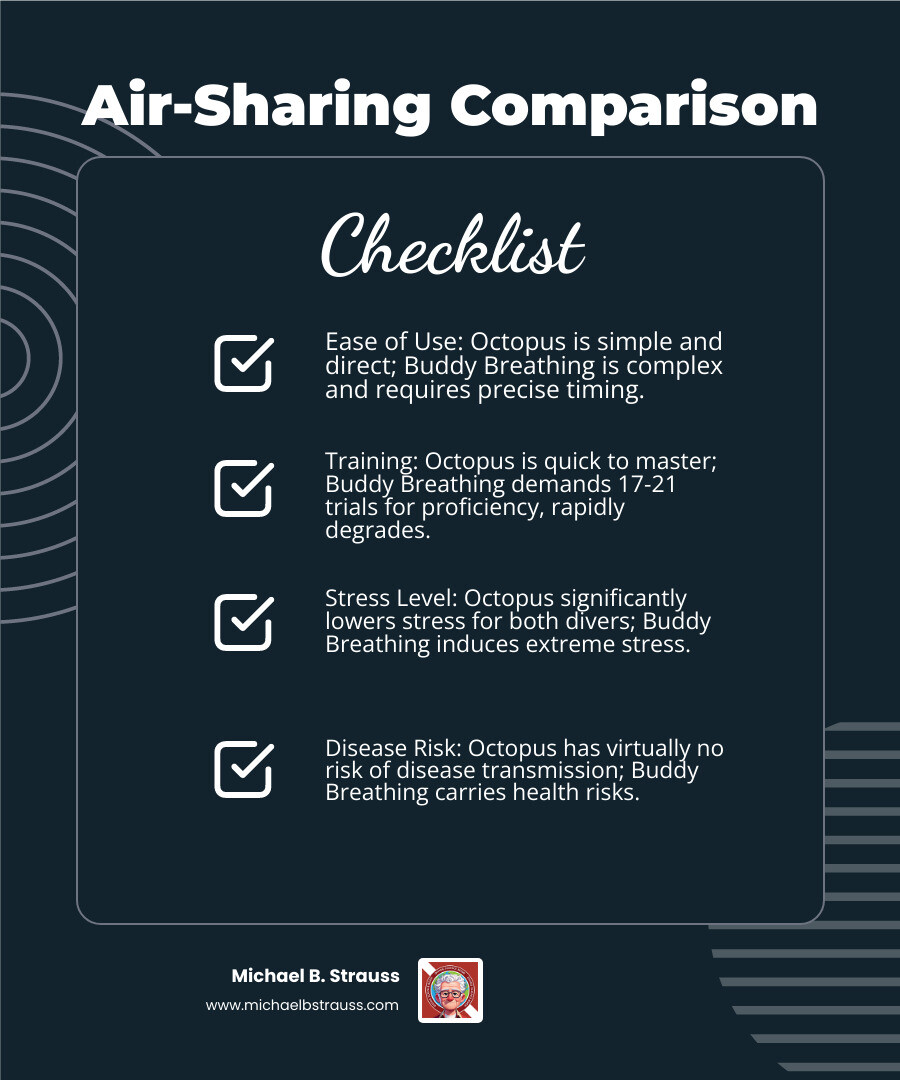 Air-Sharing Comparison

Checklist

Ease of Use: Octopus is simple and direct; Buddy Breathing is complex and requires precise timing.

Training: Octopus is quick to master; Buddy Breathing demands 17-21 trials for proficiency, rapidly degrades.

Stress Level: Octopus significantly lowers stress for both divers; Buddy Breathing induces extreme stress.

Disease Risk: Octopus has virtually no risk of disease transmission; Buddy Breathing carries health risks.

Michael B. Strauss
www.michaelbstrauss.com