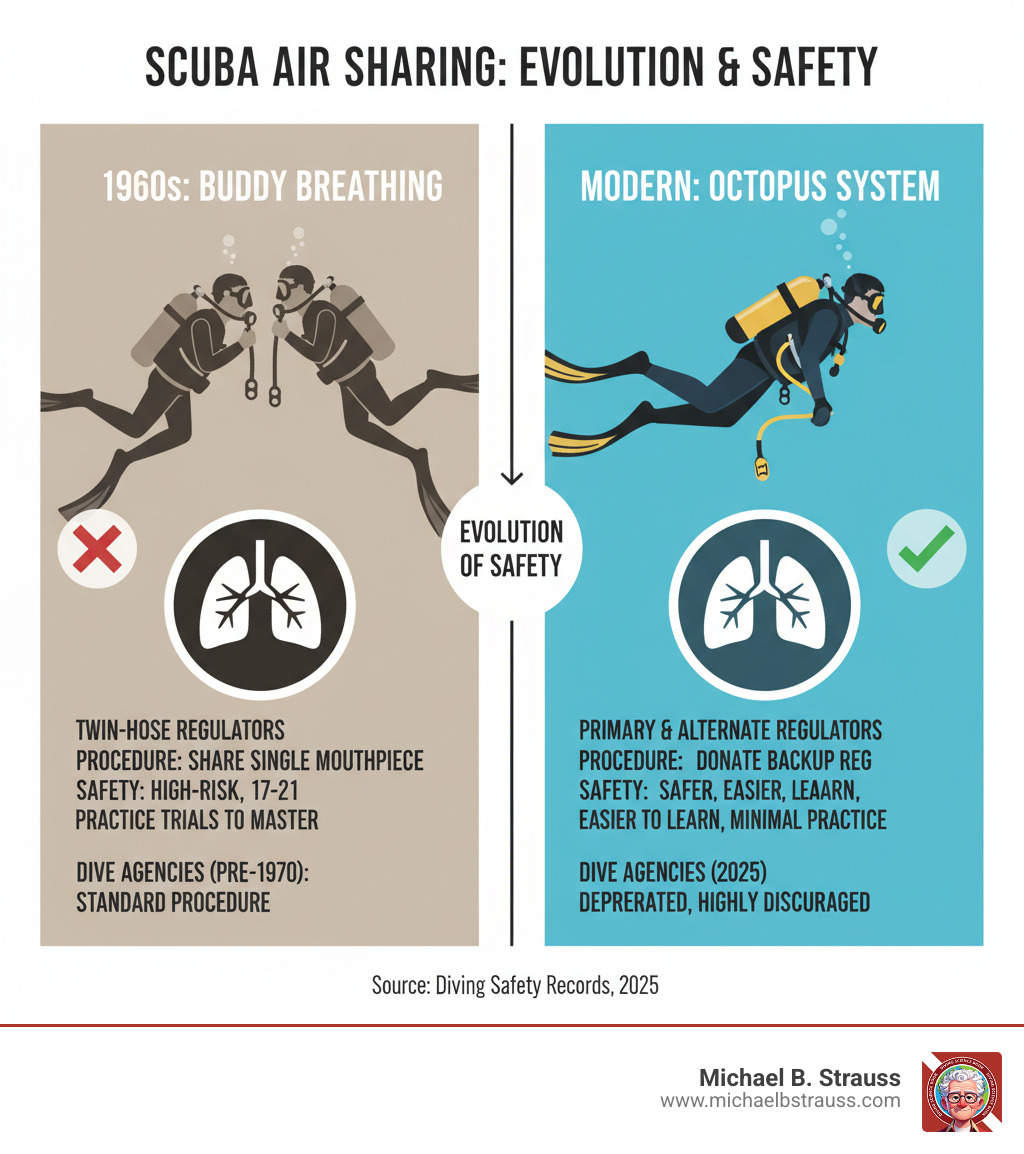 SCUBA AIR SHARING: EVOLUTION & SAFETY

1960s: BUDDY BREATHING

TWIN-HOSE REGULATORS
PROCEDURE: SHARE SINGLE MOUTHPIECE
SAFETY: HIGH-RISK, 17-21 PRACTICE TRIALS TO MASTER

DIVE AGENCIES (PRE-1970): STANDARD PROCEDURE

EVOLUTION OF SAFETY

MODERN: OCTOPUS SYSTEM

PRIMARY & ALTERNATE REGULATORS
PROCEDURE: DONATE BACKUP REG
SAFETY: SAFER, EASIER, LEAARN, EASIER TO LEARN, MINIMAL PRACTICE

DIVE AGENCIES (2025)
DEPRERATED, HIGHLY DISCURAGED

Source: Diving Safety Records, 2025

Michael B. Strauss
www.michaelbstrauss.com