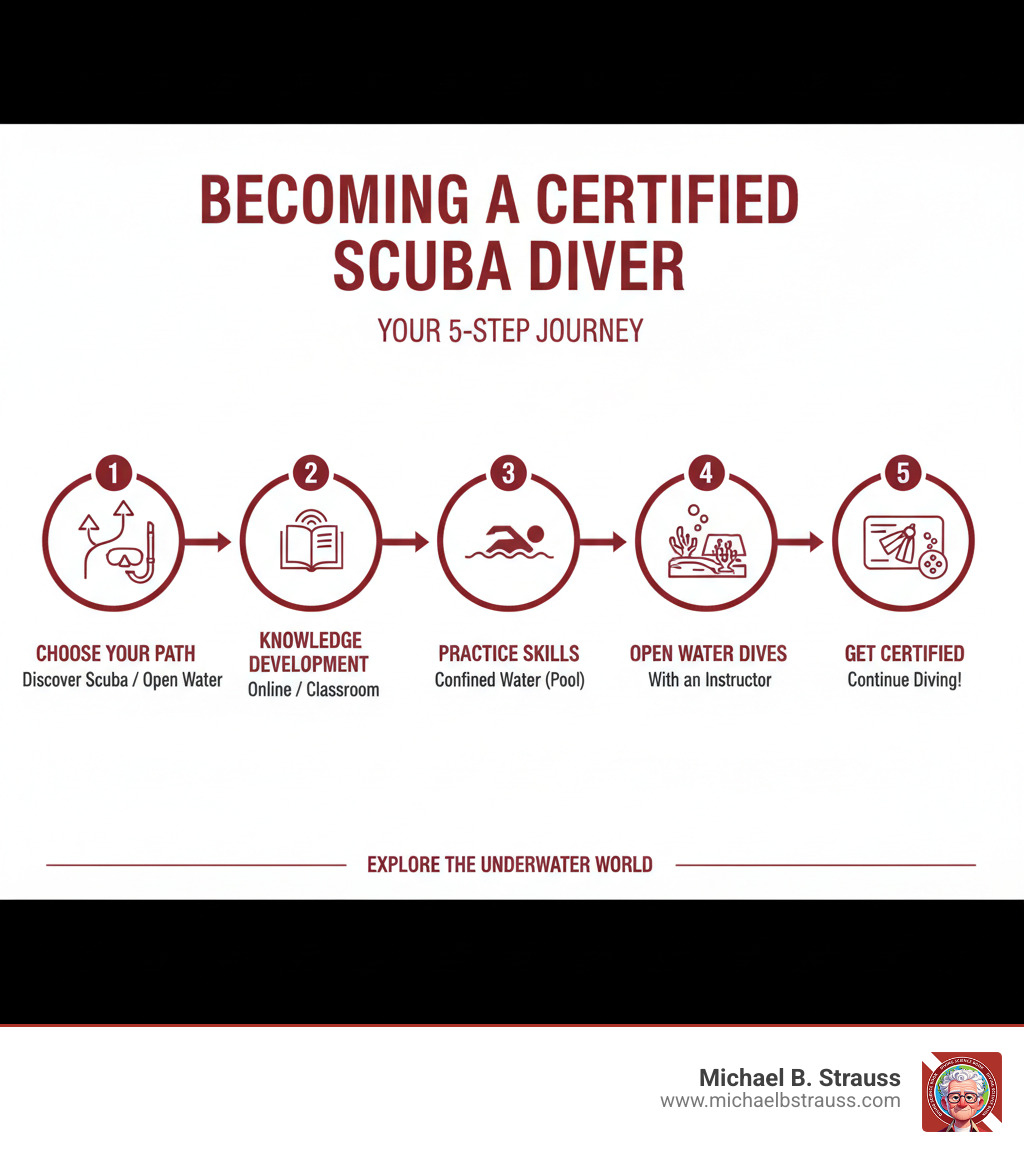 BECOMING A CERTIFIED SCUBA DIVER

YOUR 5-STEP JOURNEY

1
CHOOSE YOUR PATH
Discover Scuba / Open Water

2
KNOWLEDGE DEVELOPMENT
Online / Classroom

3
PRACTICE SKILLS
Confined Water (Pool)

4
OPEN WATER DIVES
With an Instructor

5
GET CERTIFIED
Continue Diving!

EXPLORE THE UNDERWATER WORLD

Michael B. Strauss
www.michaelbstrauss.com