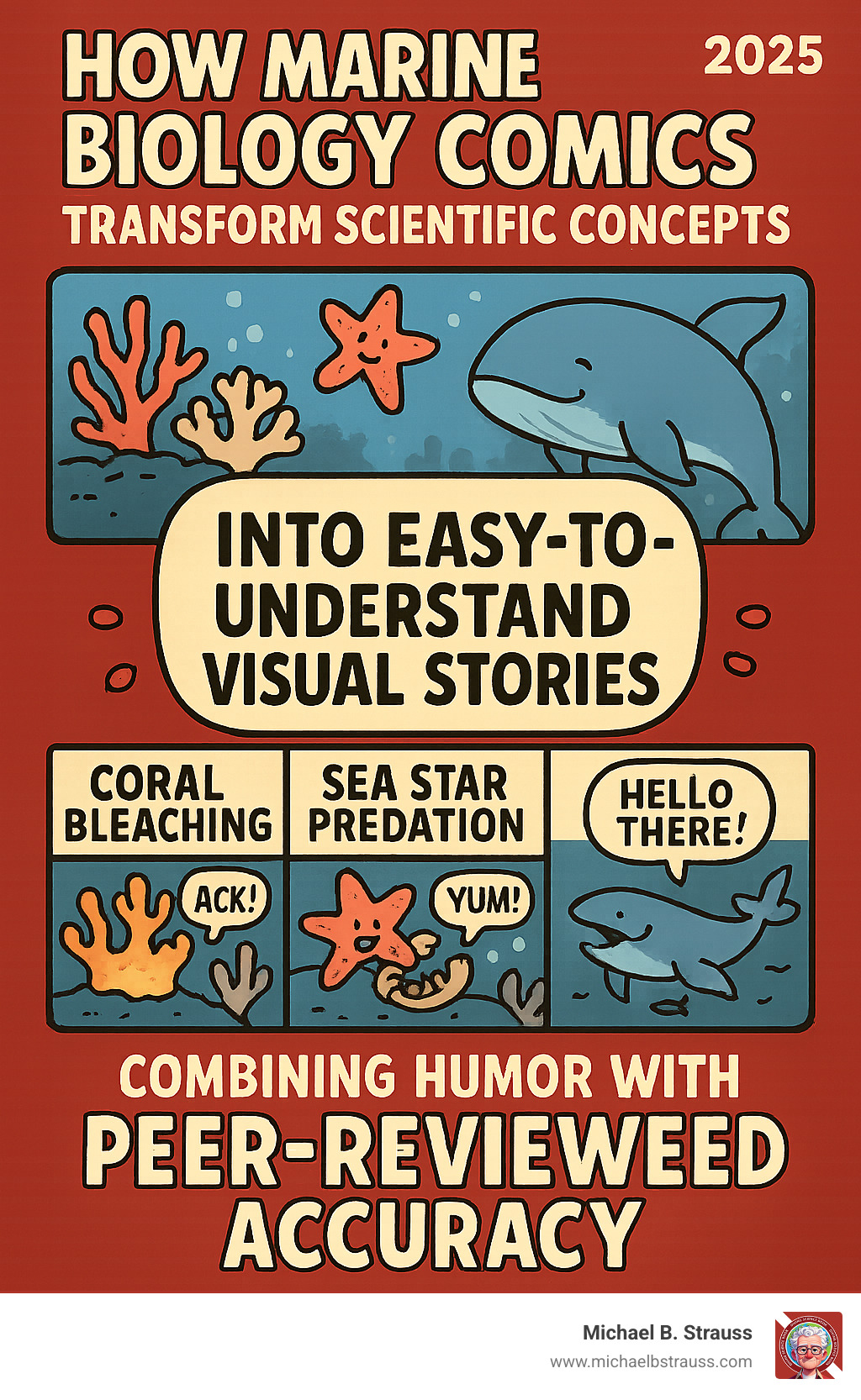 HOW MARINE BIOLOGY COMICS

2025

TRANSFORM SCIENTIFIC CONCEPTS

INTO EASY-TO-UNDERSTAND VISUAL STORIES

CORAL BLEACHING

ACK!

SEA STAR PREDATION

YUM!

HELLO THERE!

COMBINING HUMOR WITH

PEER-REVIEWEED ACCURACY

Michael B. Strauss
www.michaelbstrauss.com