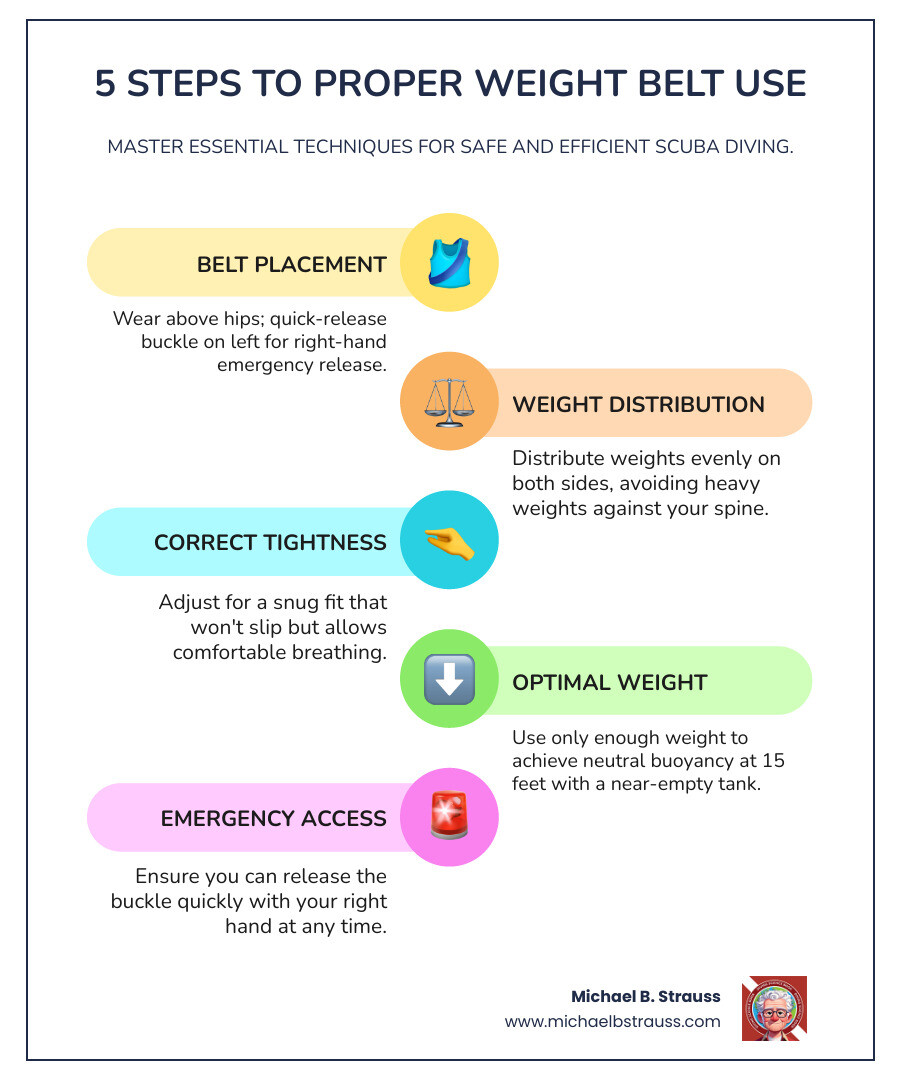 5 STEPS TO PROPER WEIGHT BELT USE

MASTER ESSENTIAL TECHNIQUES FOR SAFE AND EFFICIENT SCUBA DIVING.

BELT PLACEMENT

Wear above hips; quick-release buckle on left for right-hand emergency release.

WEIGHT DISTRIBUTION

Distribute weights evenly on both sides, avoiding heavy weights against your spine.

CORRECT TIGHTNESS

Adjust for a snug fit that won't slip but allows comfortable breathing.

OPTIMAL WEIGHT

Use only enough weight to achieve neutral buoyancy at 15 feet with a near-empty tank.

EMERGENCY ACCESS

Ensure you can release the buckle quickly with your right hand at any time.

Michael B. Strauss
www.michaelbstrauss.com