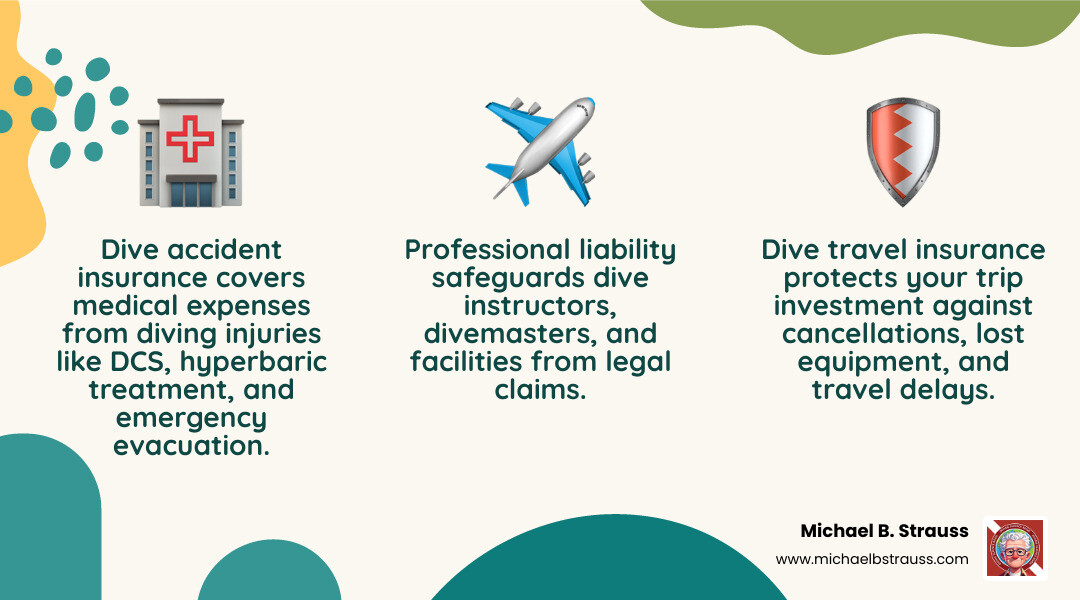 Dive accident insurance covers medical expenses from diving injuries like DCS, hyperbaric treatment, and emergency evacuation.

Professional liability safeguards dive instructors, divemasters, and facilities from legal claims.

Dive travel insurance protects your trip investment against cancellations, lost equipment, and travel delays.

Michael B. Strauss
www.michaelbstrauss.com