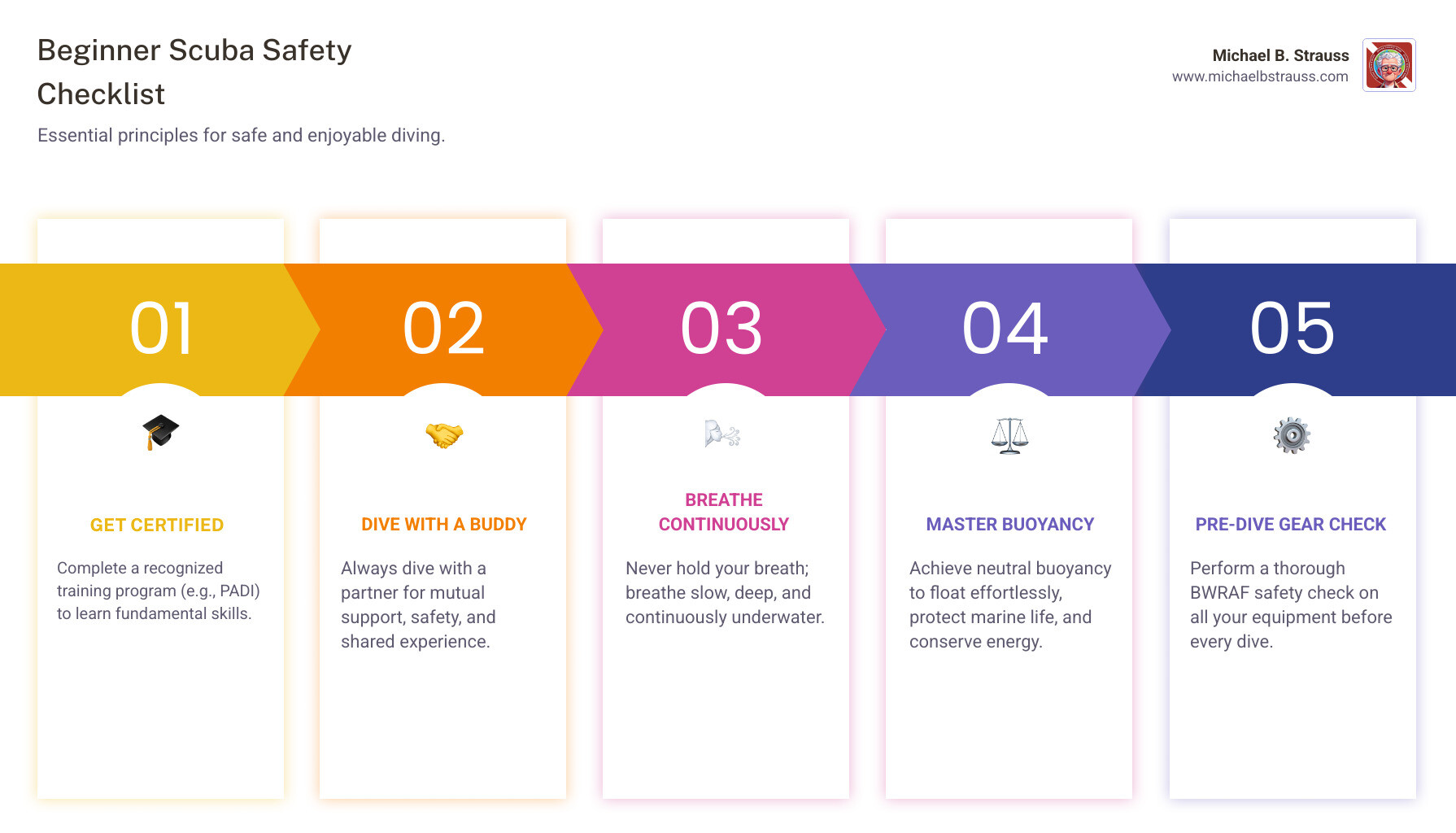 Beginner Scuba Safety Checklist

Essential principles for safe and enjoyable diving.

Michael B. Strauss
www.michaelbstrauss.com

01

GET CERTIFIED

Complete a recognized training program (e.g., PADI) to learn fundamental skills.

02

DIVE WITH A BUDDY

Always dive with a partner for mutual support, safety, and shared experience.

03

BREATHE CONTINUOUSLY

Never hold your breath; breathe slow, deep, and continuously underwater.

04

MASTER BUOYANCY

Achieve neutral buoyancy to float effortlessly, protect marine life, and conserve energy.

05

PRE-DIVE GEAR CHECK

Perform a thorough BWRAF safety check on all your equipment before every dive.