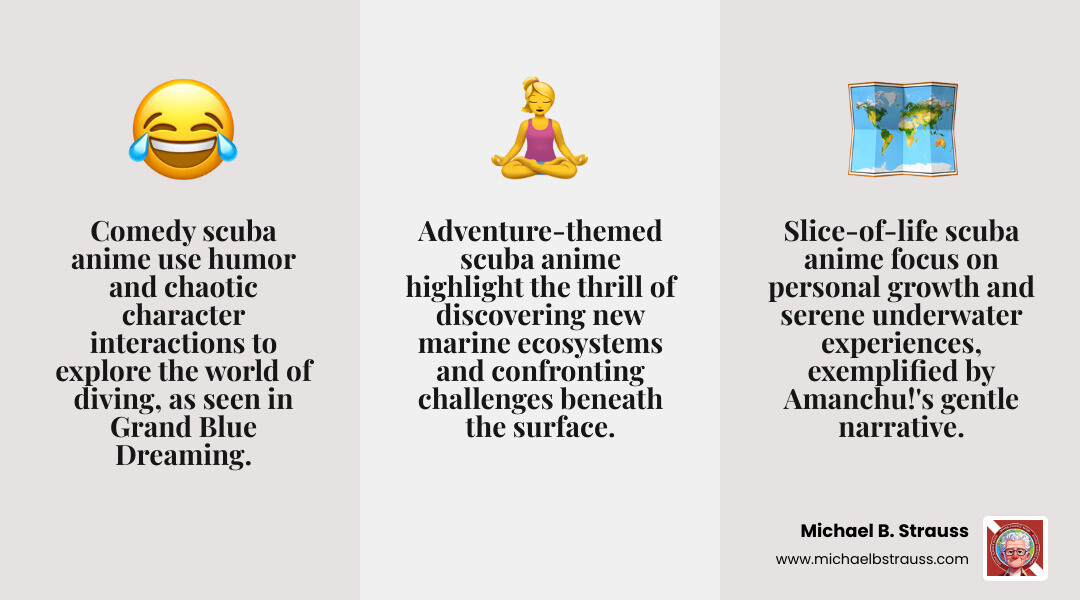 Comedy scuba anime use humor and chaotic character interactions to explore the world of diving, as seen in Grand Blue Dreaming.

Adventure-themed scuba anime highlight the thrill of discovering new marine ecosystems and confronting challenges beneath the surface.

Slice-of-life scuba anime focus on personal growth and serene underwater experiences, exemplified by Amanchu!'s gentle narrative.

Michael B. Strauss
www.michaelbstrauss.com