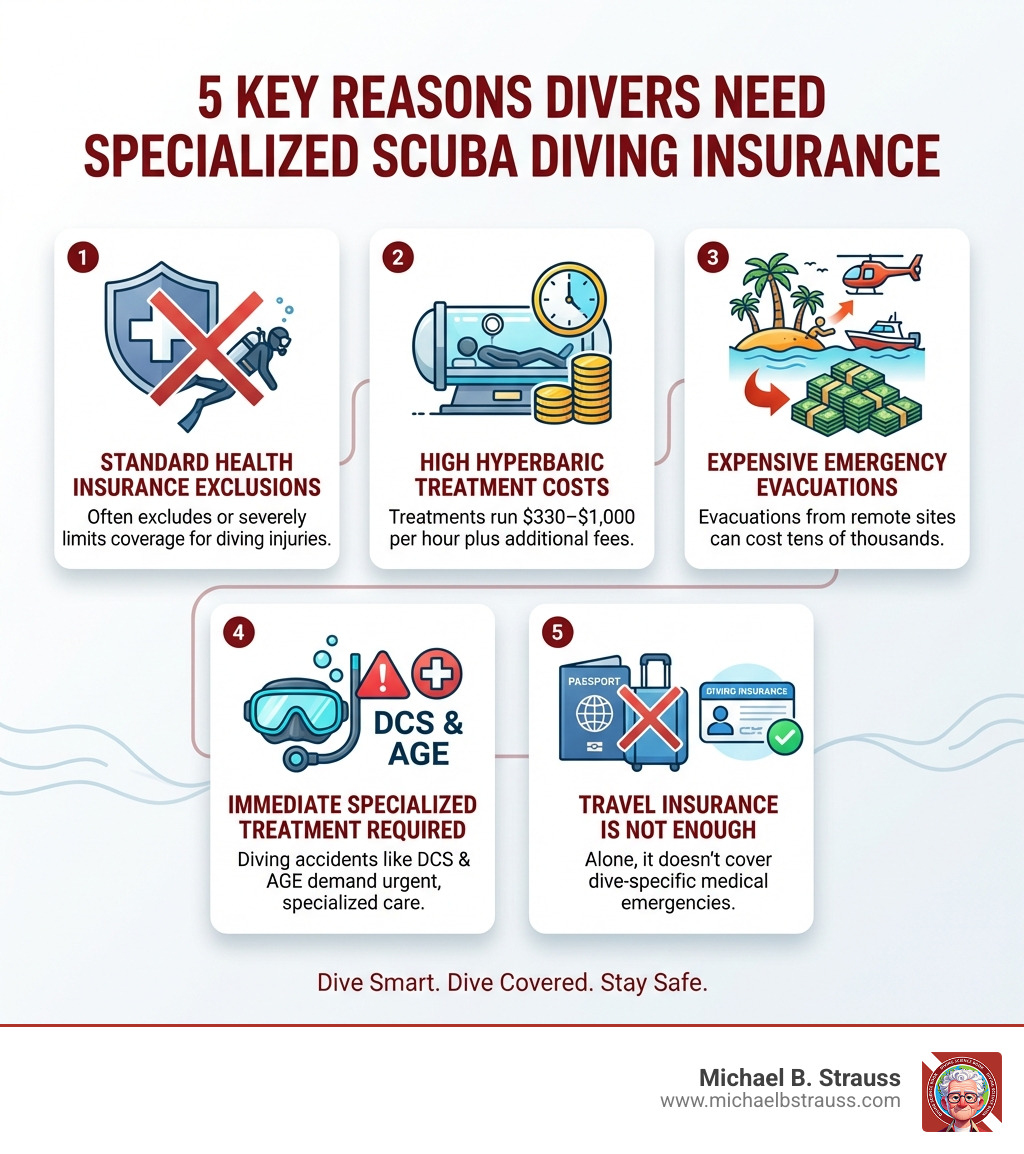 5 KEY REASONS DIVERS NEED SPECIALIZED SCUBA DIVING INSURANCE

1

STANDARD HEALTH INSURANCE EXCLUSIONS

Often excludes or severely limits coverage for diving injuries.

2

HIGH HYPERBARIC TREATMENT COSTS

Treatments run \$330–\$1,000 per hour plus additional fees.

3

EXPENSIVE EMERGENCY EVACUATIONS

Evacuations from remote sites can cost tens of thousands.

4

DCS & AGE

IMMEDIATE SPECIALIZED TREATMENT REQUIRED

Diving accidents like DCS & AGE demand urgent, specialized care.

5

PASSPORT

DIVING INSURANCE

TRAVEL INSURANCE IS NOT ENOUGH

Alone, it doesn't cover dive-specific medical emergencies.

Dive Smart. Dive Covered. Stay Safe.

Michael B. Strauss
www.michaelbstrauss.com