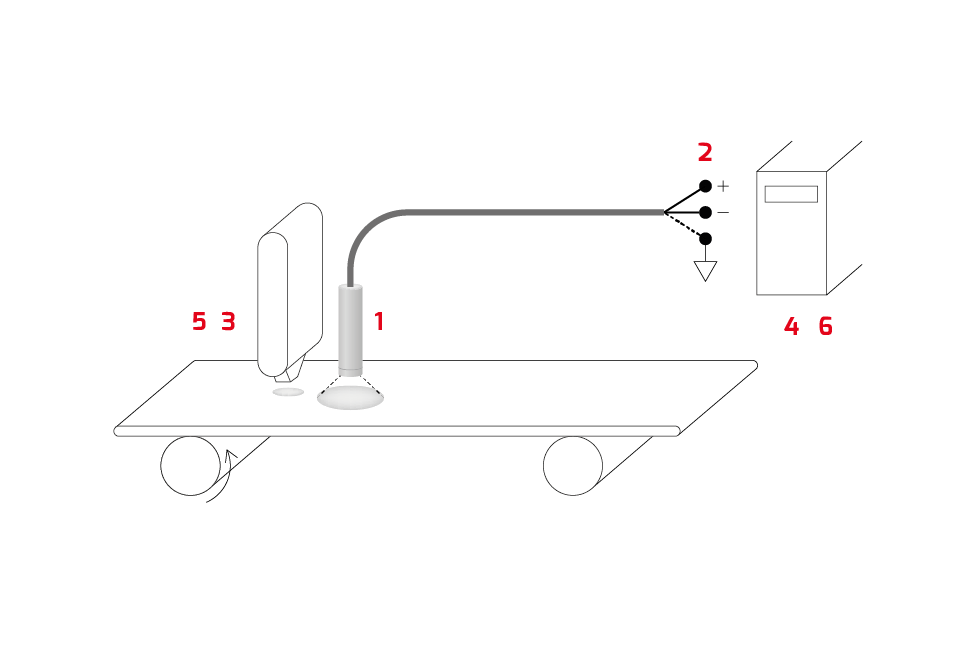 2
+
−
5 3
1
4 6