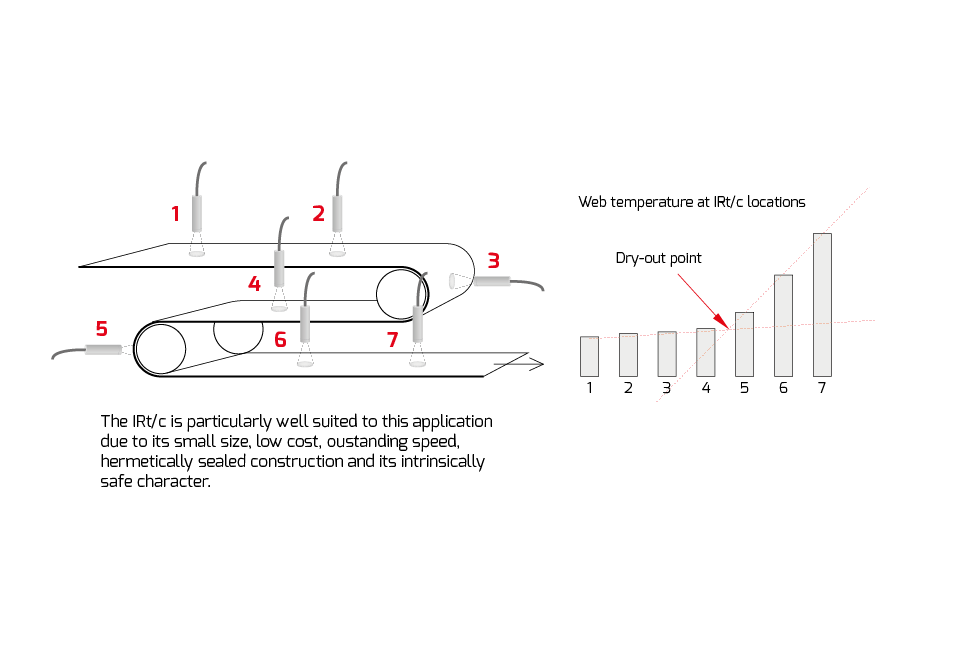 1
2
3
4
5
6
7

The IRt/c is particularly well suited to this application due to its small size, low cost, oustanding speed, hermetically sealed construction and its intrinsically safe character.

Web temperature at IRt/c locations

Dry-out point

1 2 3 4 5 6 7