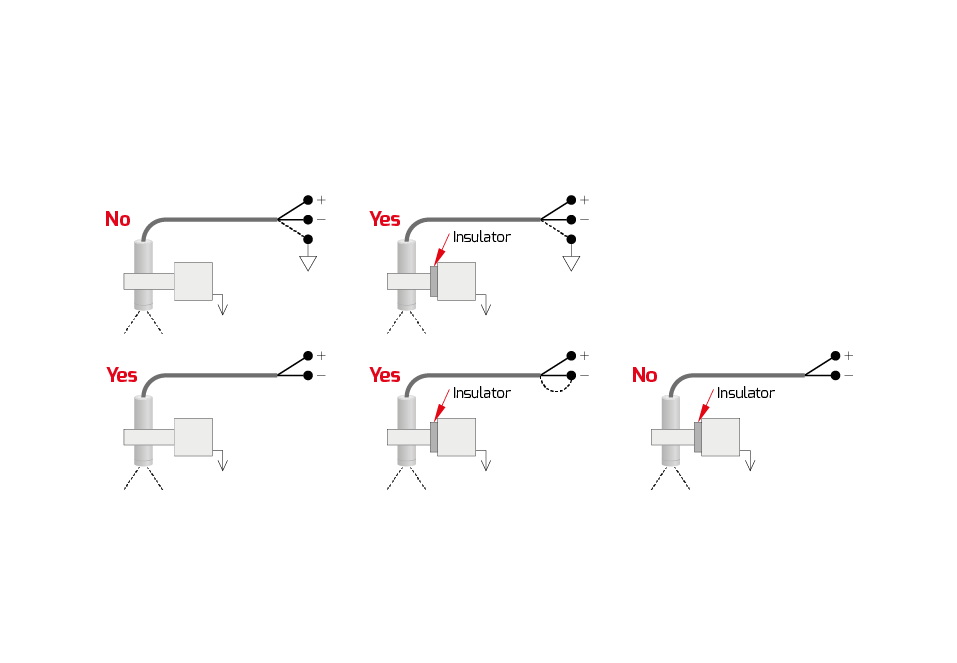 No
+
−

Yes
Insulator
+
−

Yes
+
−

Yes
Insulator
+
−

No
Insulator
+
−