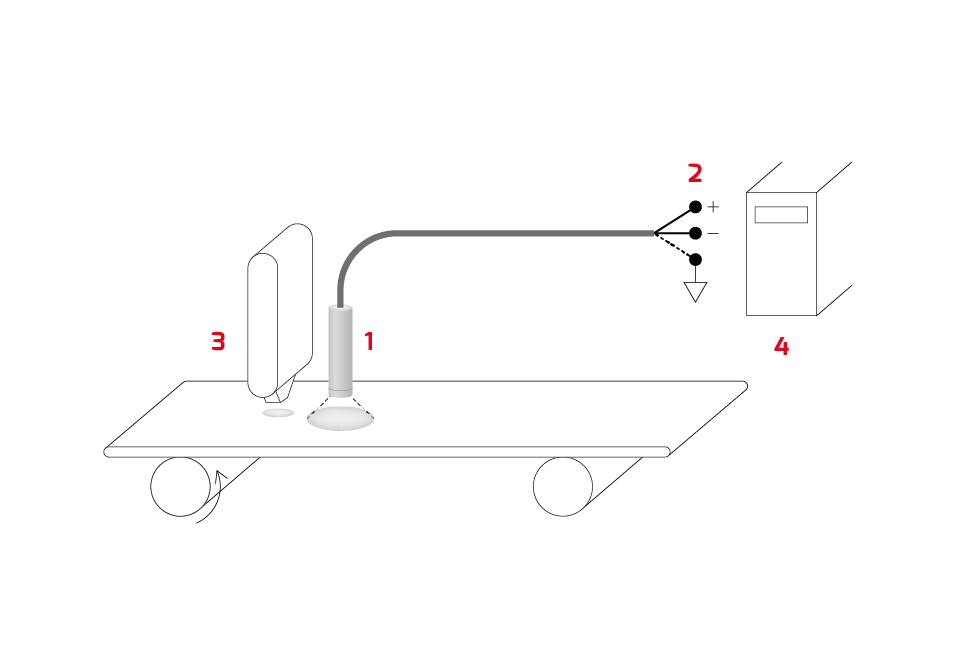 2
+
−
3
1
4