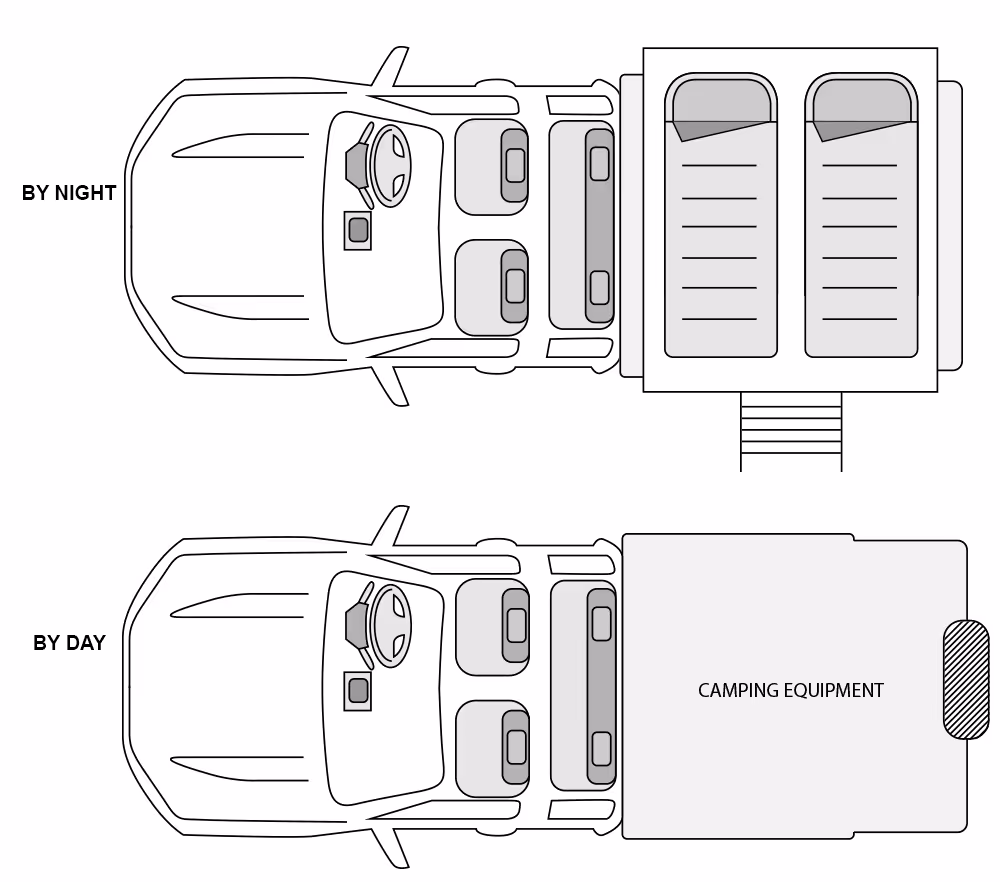 BY NIGHT

BY DAY

CAMPING EQUIPMENT