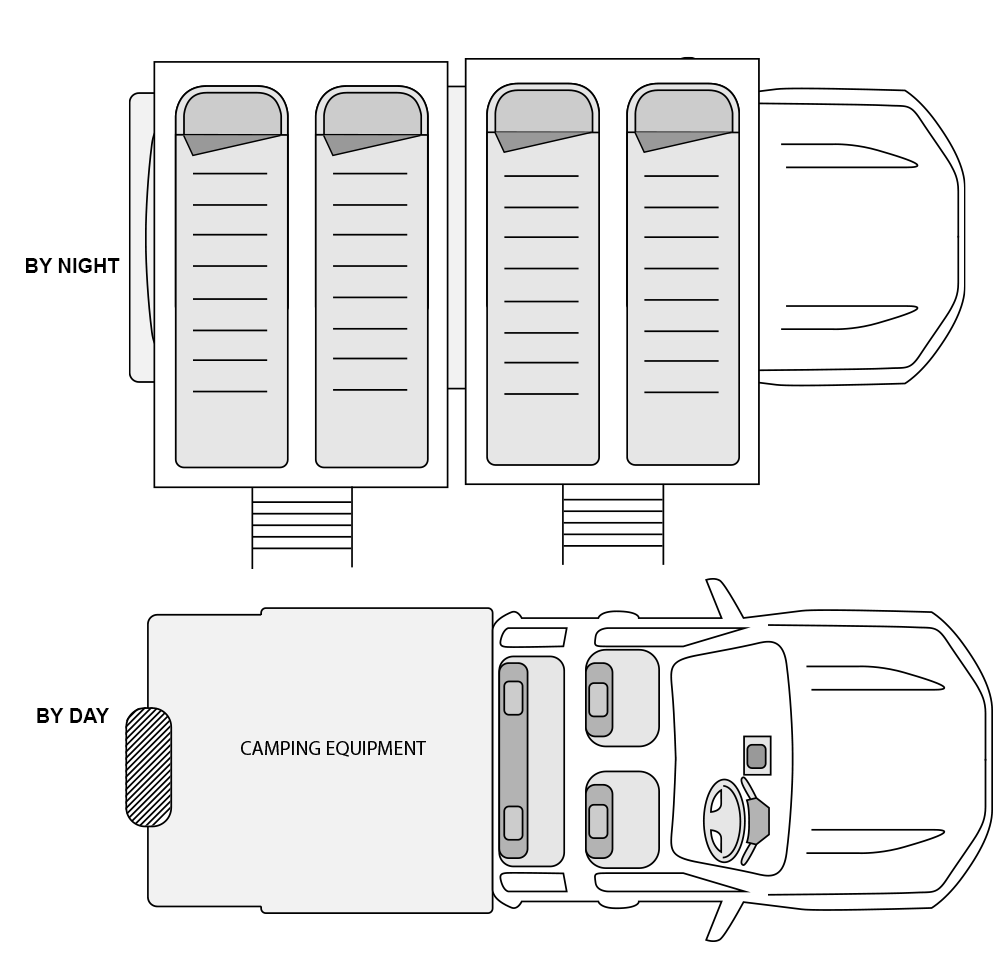 BY NIGHT

BY DAY

CAMPING EQUIPMENT