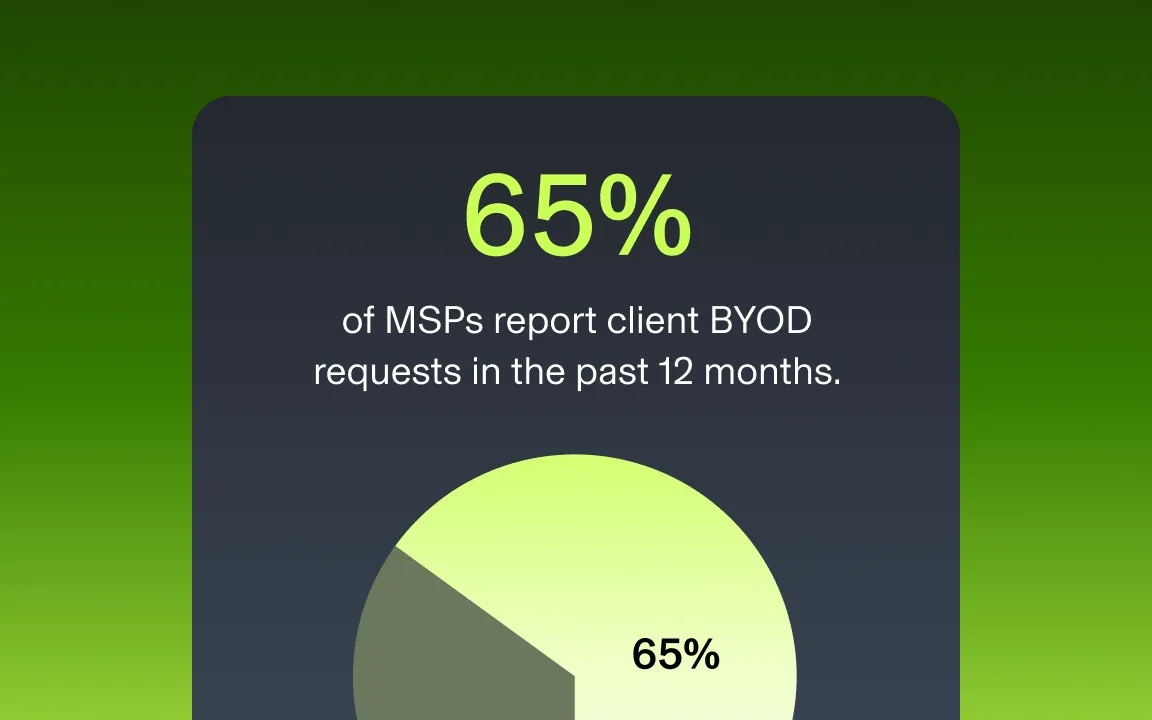 65%

of MSPs report client BYOD requests in the past 12 months.

65%