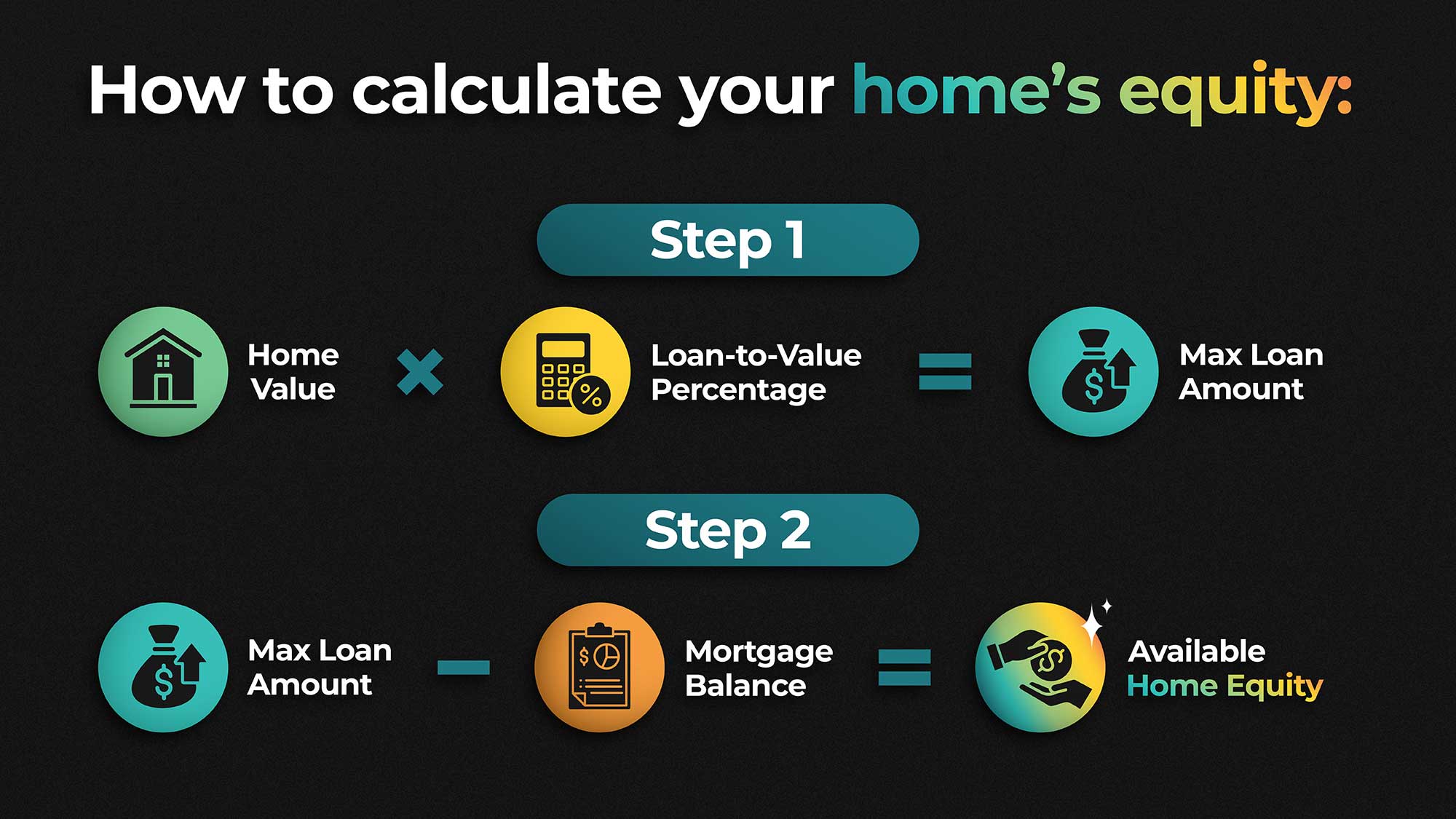 How to calculate your home's equity:

Step 1

Home Value × Loan-to-Value Percentage = Max Loan Amount

Step 2

Max Loan Amount − Mortgage Balance = Available Home Equity