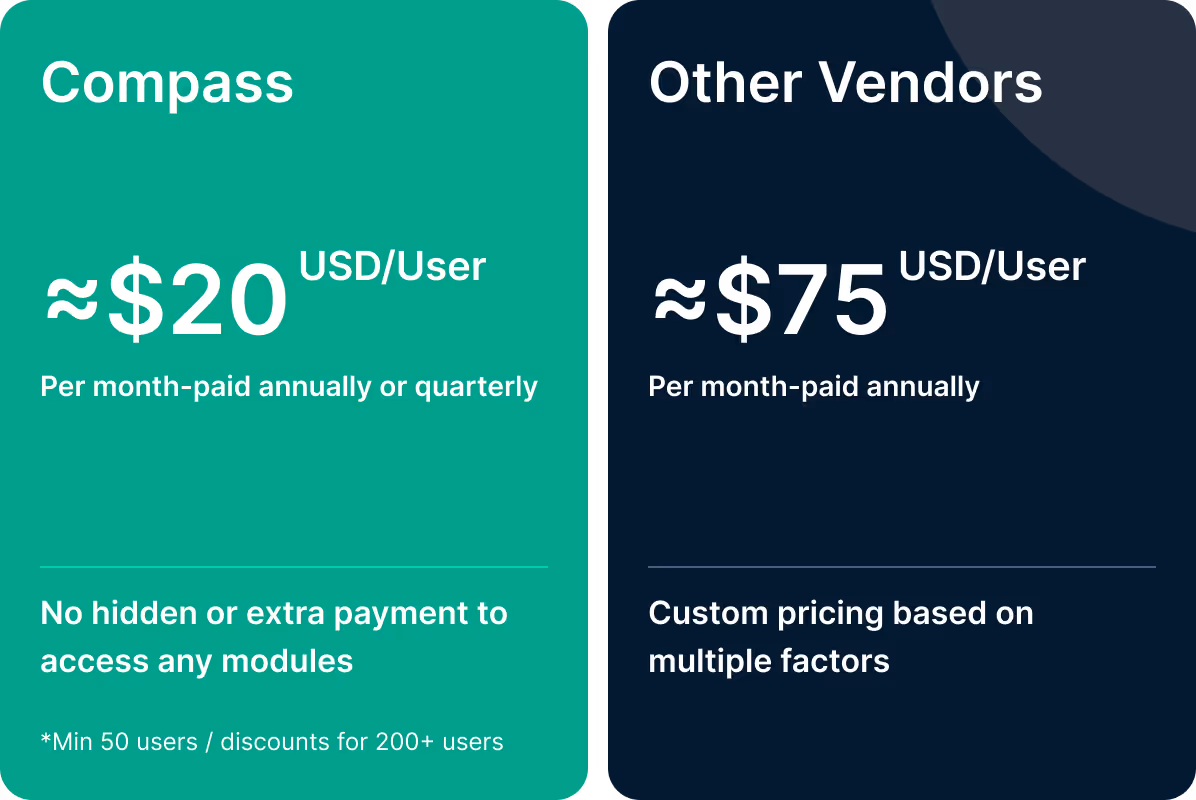 Compass

≈$20 USD/User

Per month-paid annually or quarterly

No hidden or extra payment to access any modules

*Min 50 users / discounts for 200+ users

Other Vendors

≈$75 USD/User

Per month-paid annually

Custom pricing based on multiple factors