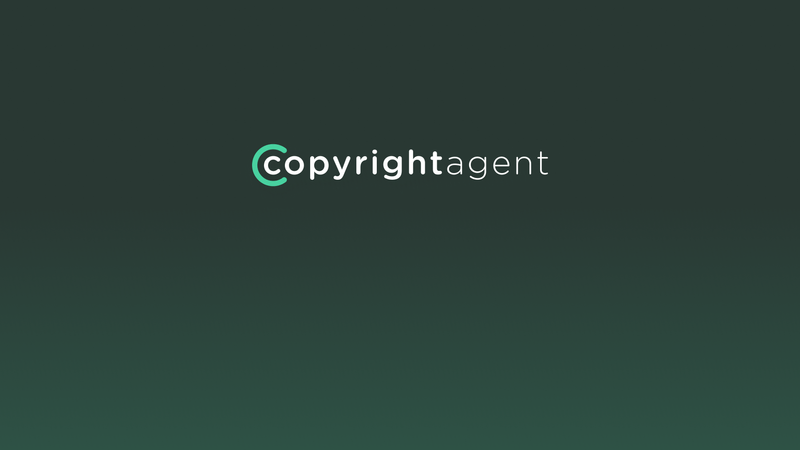 copyrightagent