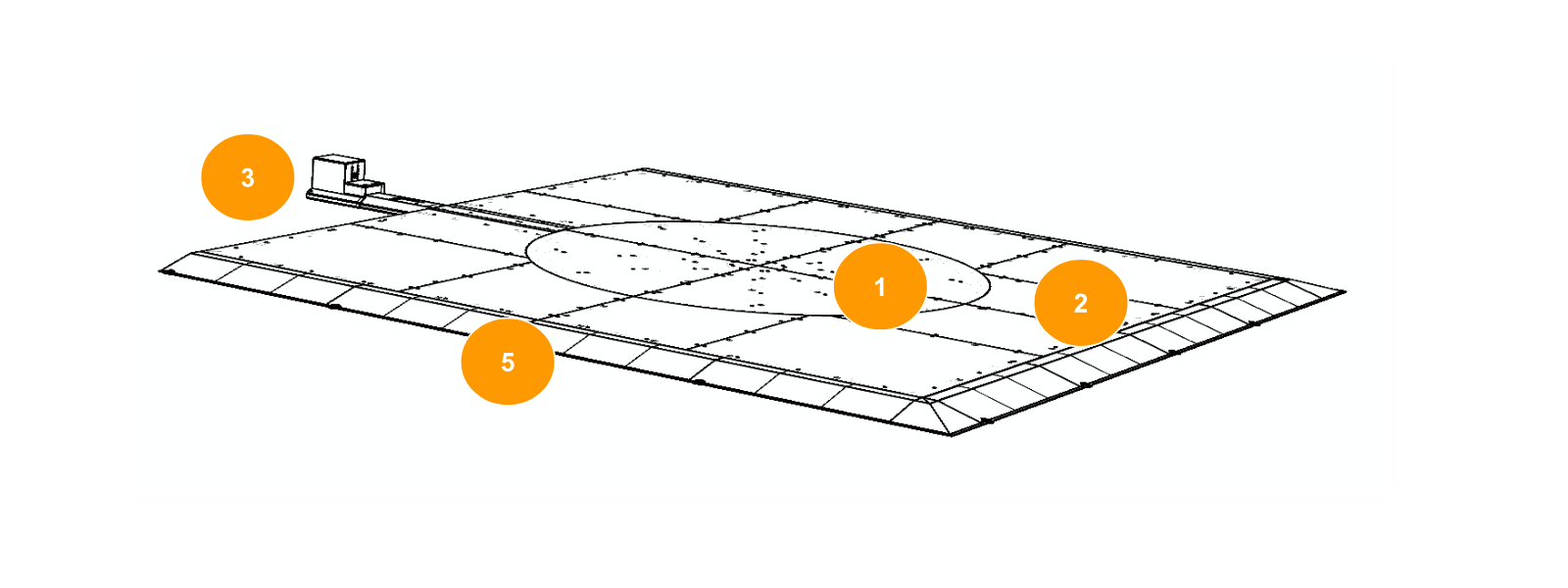 3

1

2

5