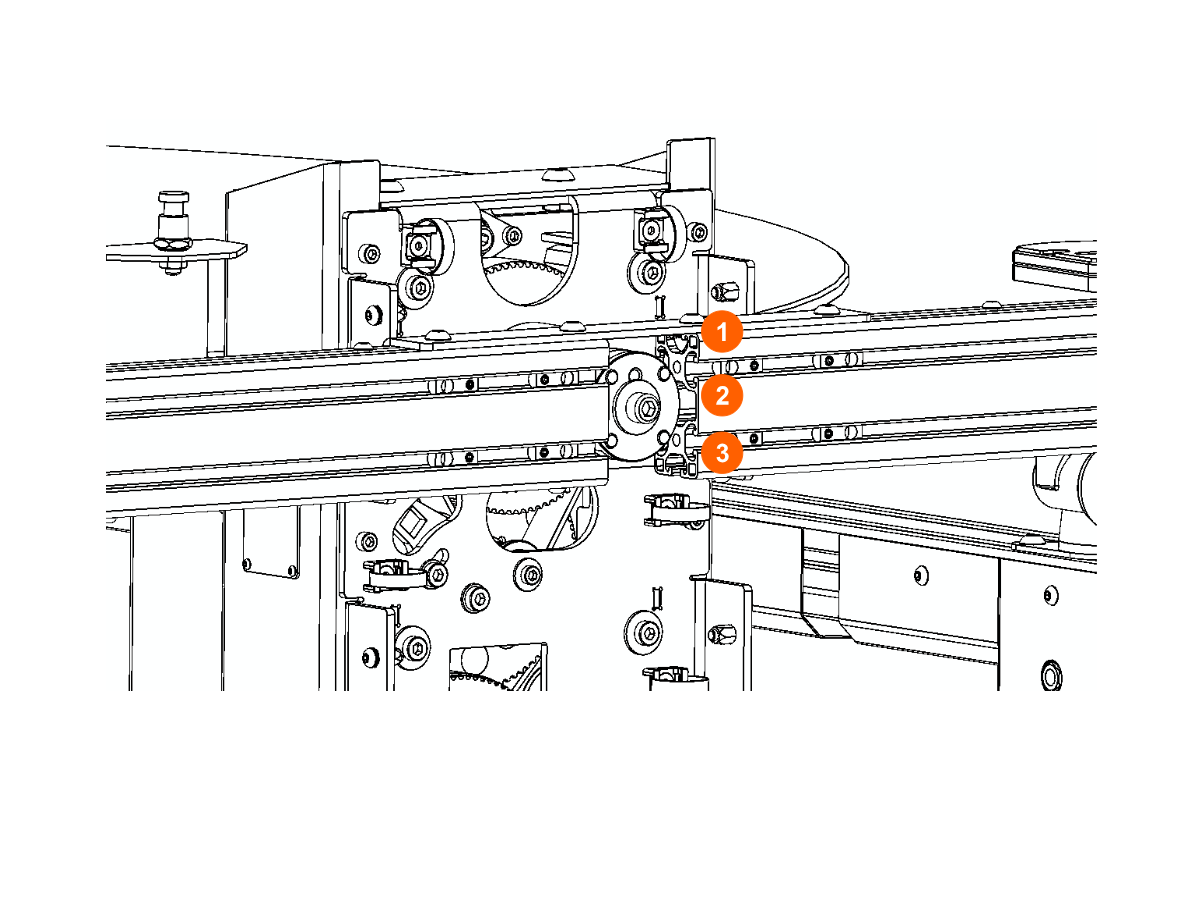 1
2
3