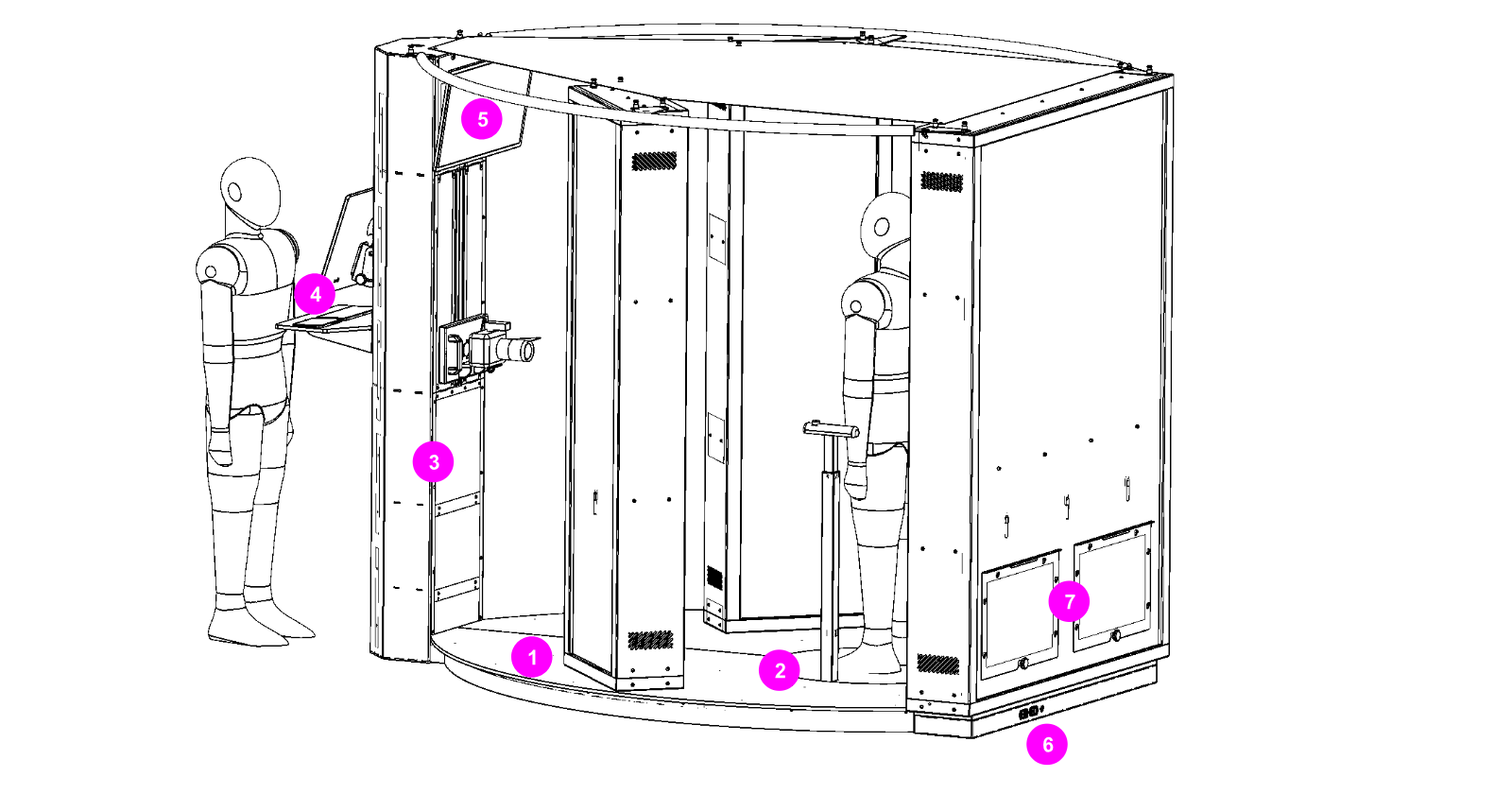 5
4
3
1
2
7
6