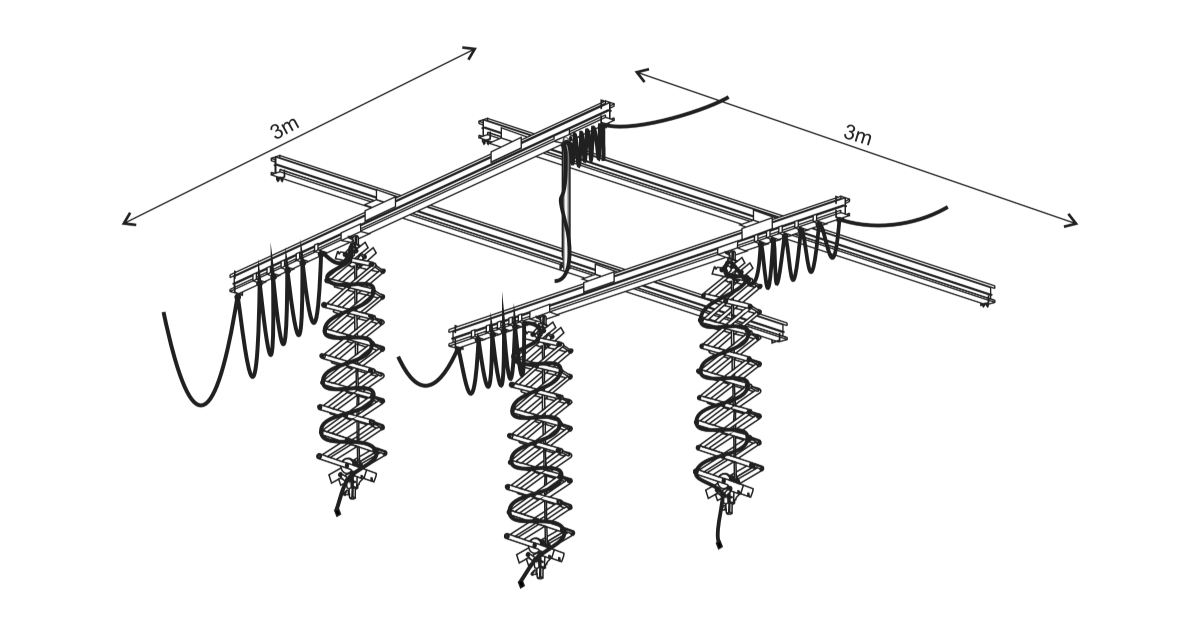 3m

3m