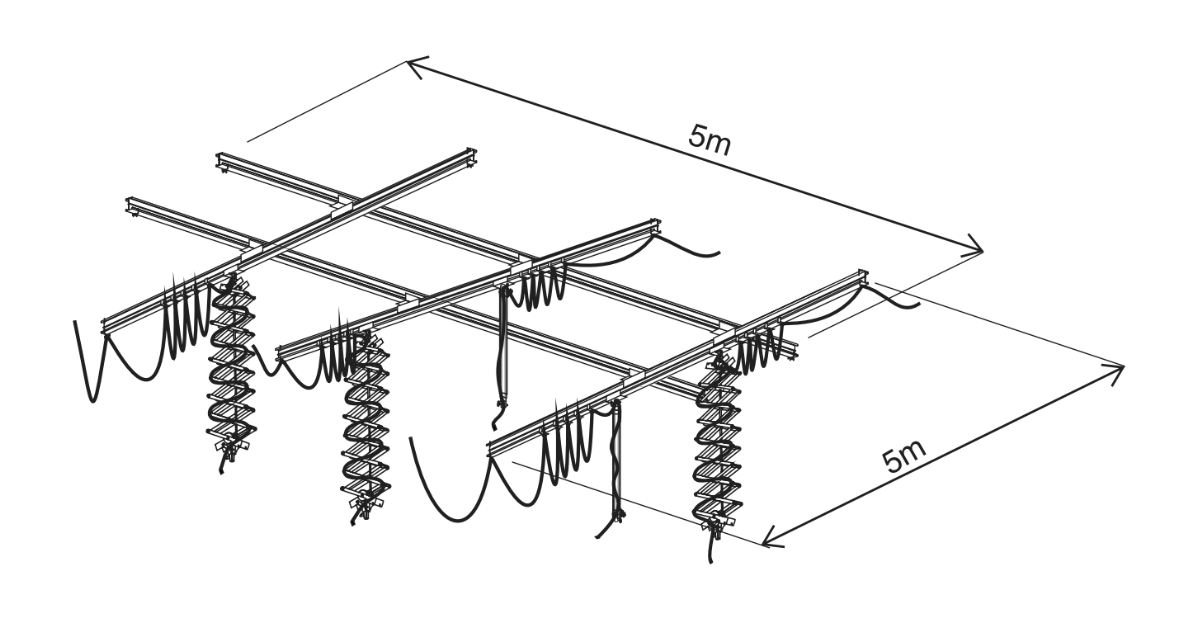 5m

5m