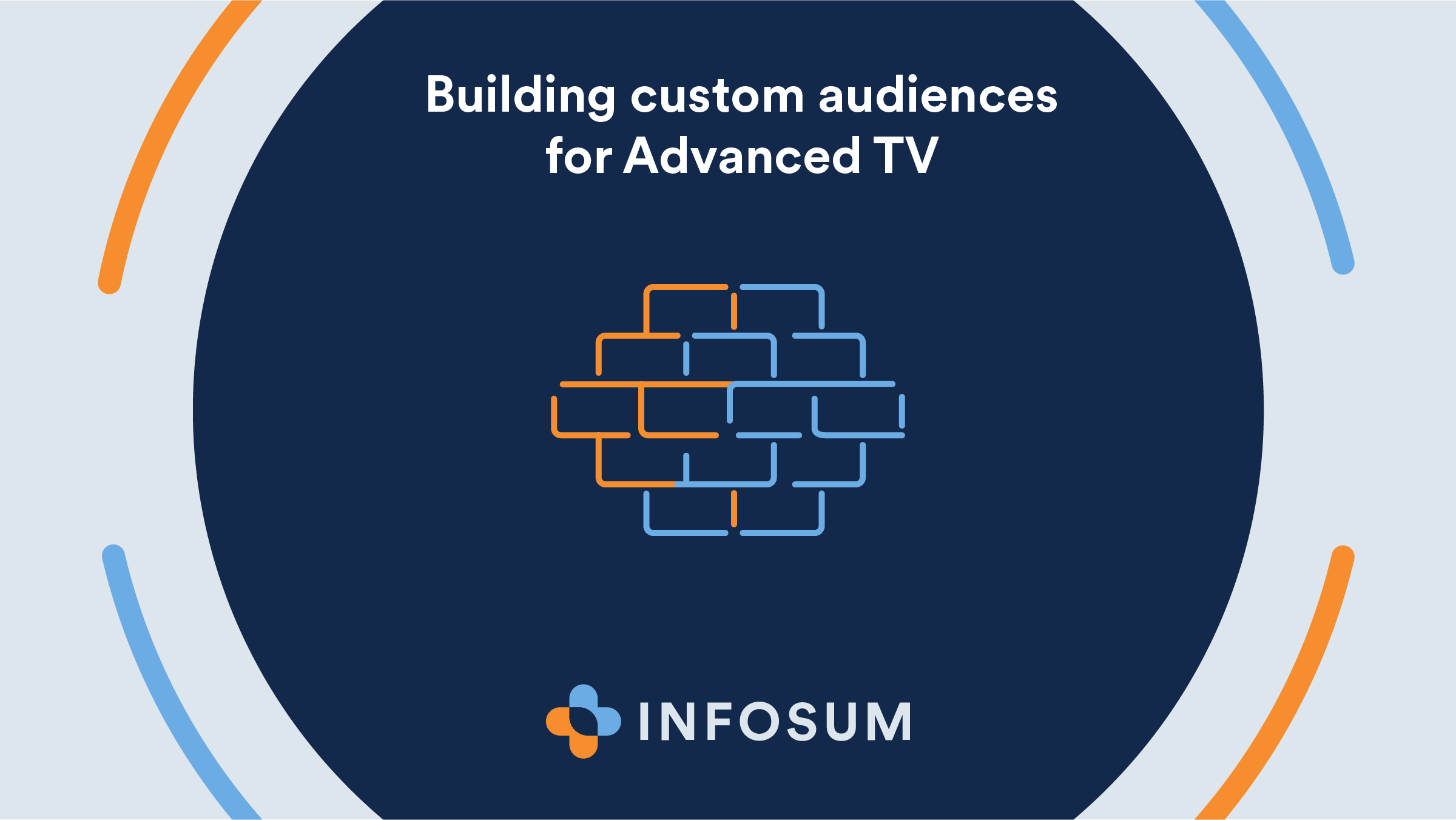 Building custom audiences for Advanced TV

INFOSUM