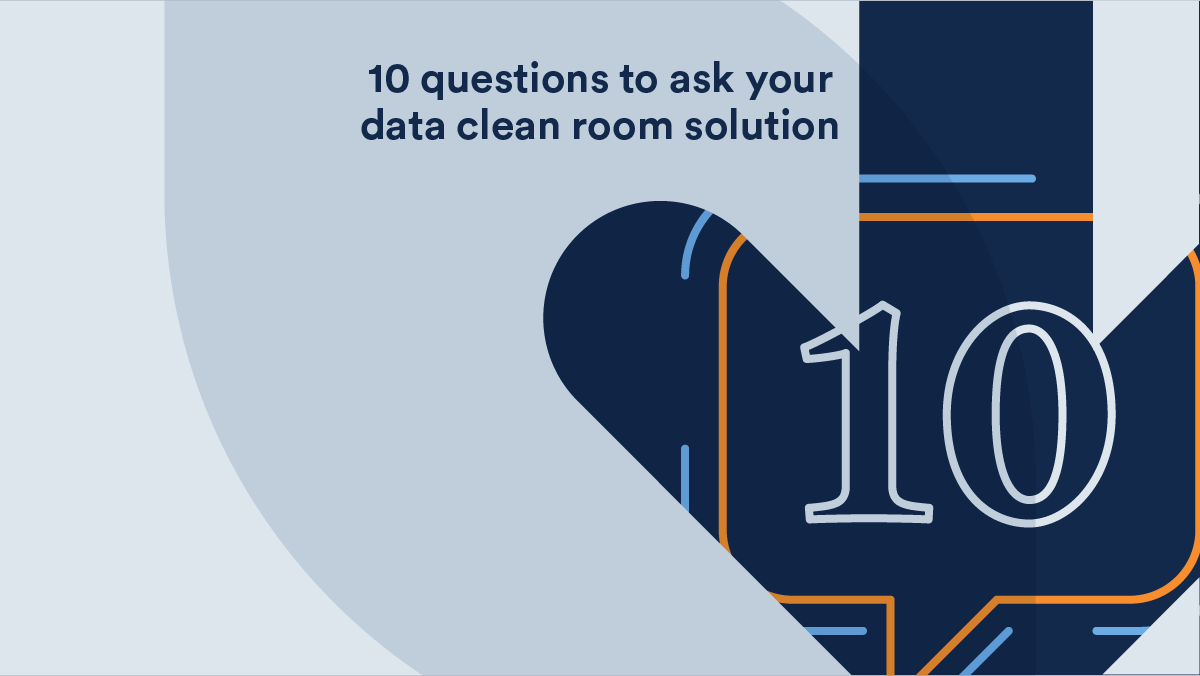 10 questions to ask your data clean room solution

10