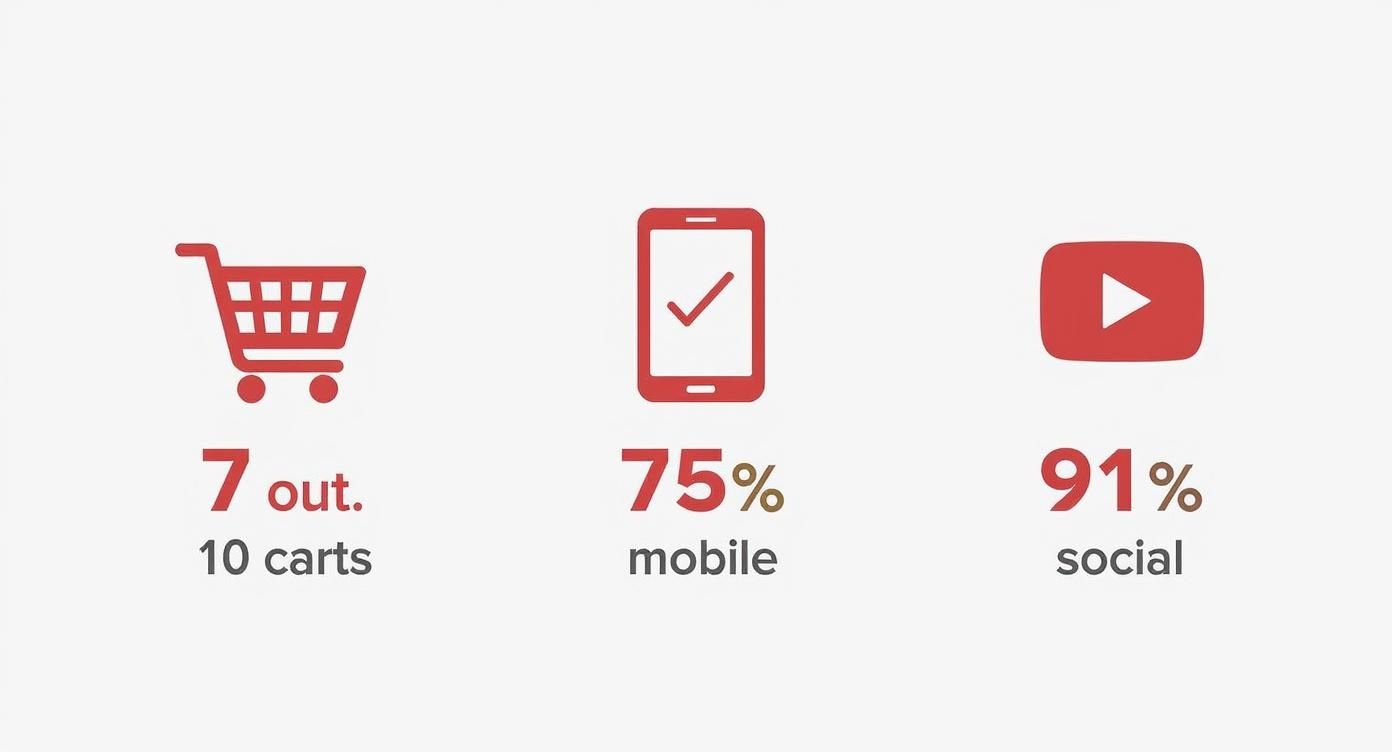 7 out.
10 carts

75%
mobile

91%
social