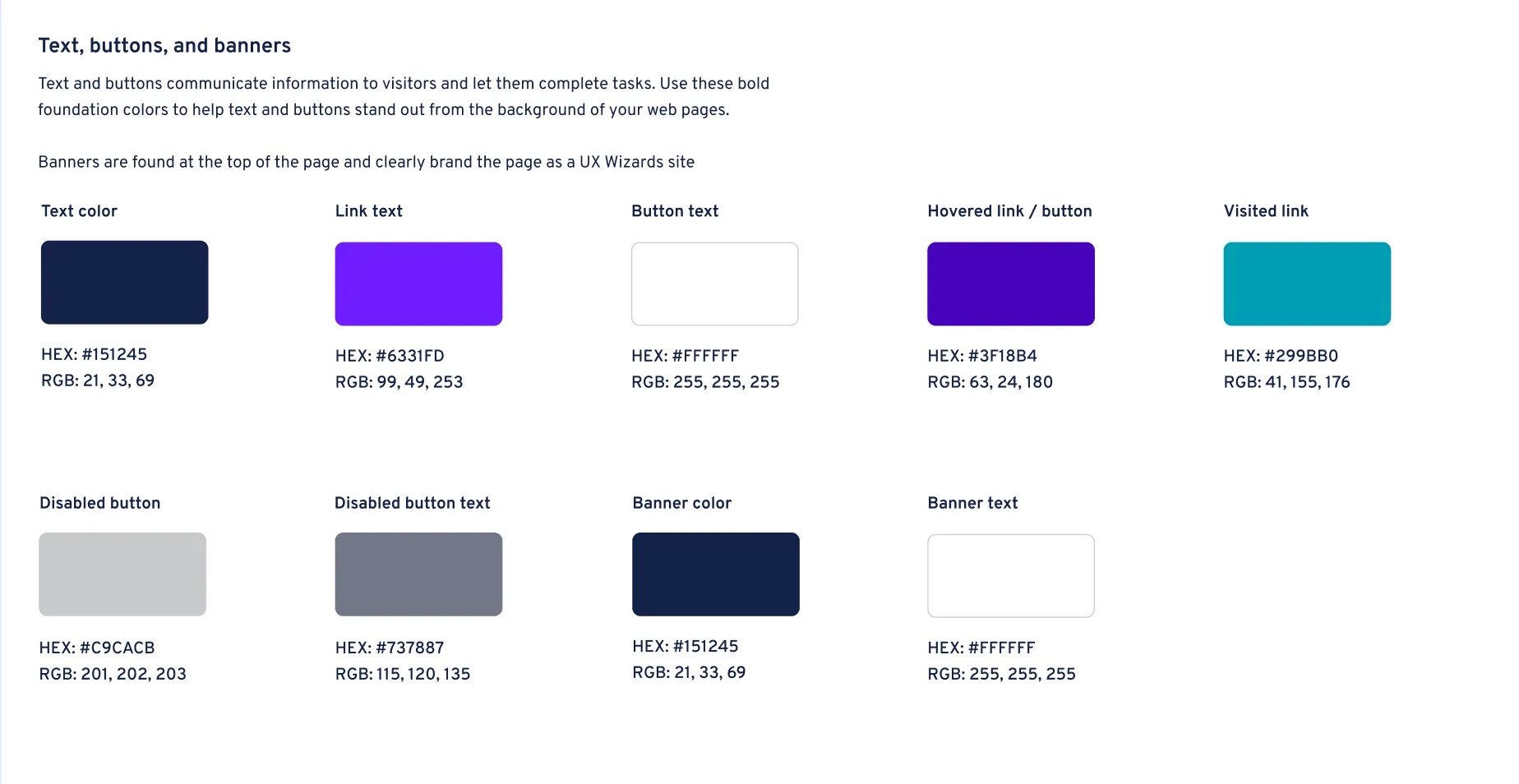 Text, buttons, and banners

Text and buttons communicate information to visitors and let them complete tasks. Use these bold foundation colors to help text and buttons stand out from the background of your web pages.

Banners are found at the top of the page and clearly brand the page as a UX Wizards site

Text color

HEX: #151245
RGB: 21, 33, 69

Link text

HEX: #6331FD
RGB: 99, 49, 253

Button text

HEX: #FFFFFF
RGB: 255, 255, 255

Hovered link / button

HEX: #3F18B4
RGB: 63, 24, 180

Visited link

HEX: #299BB0
RGB: 41, 155, 176

Disabled button

HEX: #C9CACB
RGB: 201, 202, 203

Disabled button text

HEX: #737887
RGB: 115, 120, 135

Banner color

HEX: #151245
RGB: 21, 33, 69

Banner text

HEX: #FFFFFF
RGB: 255, 255, 255