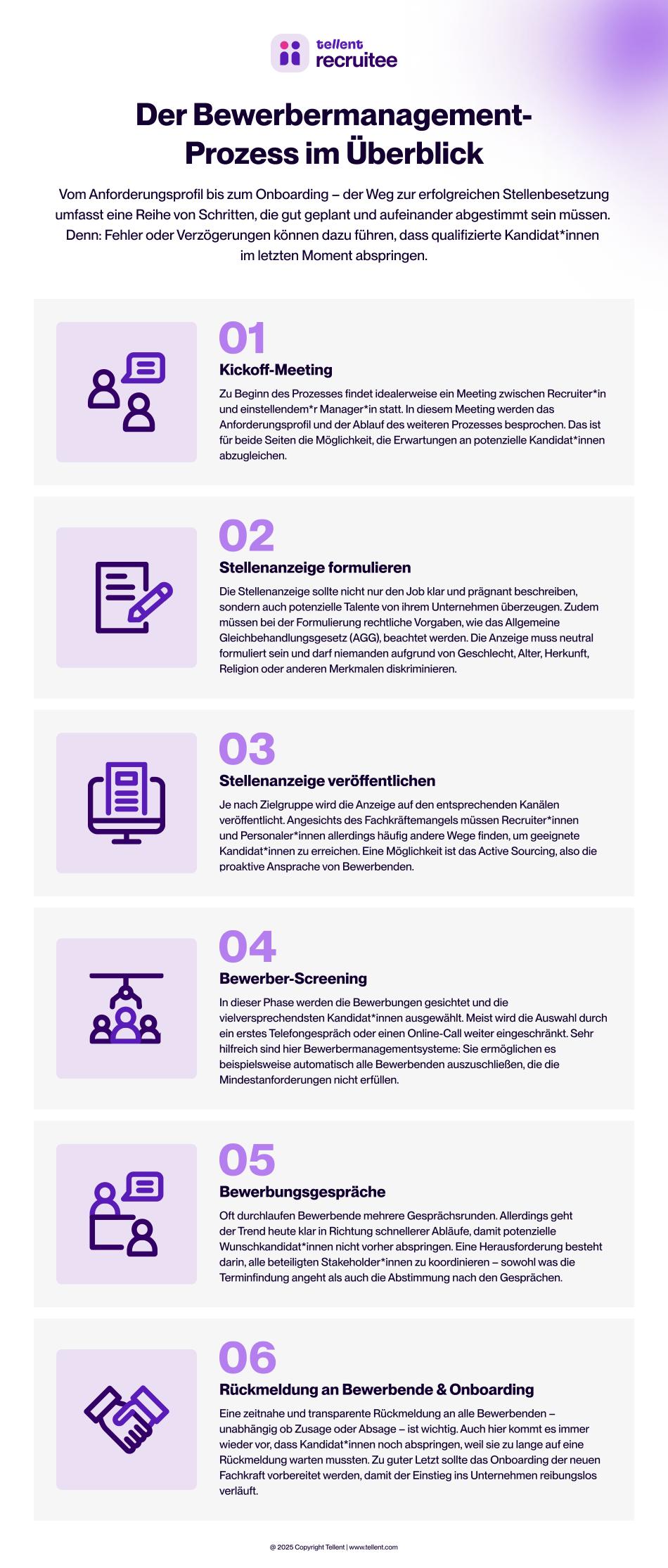 tellent
recruitee

Der Bewerbermanagement-Prozess im Überblick

Vom Anforderungsprofil bis zum Onboarding – der Weg zur erfolgreichen Stellenbesetzung umfasst eine Reihe von Schritten, die gut geplant und aufeinander abgestimmt sein müssen. Denn: Fehler oder Verzögerungen können dazu führen, dass qualifizierte Kandidat*innen im letzten Moment abspringen.

01
Kickoff-Meeting
Zu Beginn des Prozesses findet idealerweise ein Meeting zwischen Recruiter*in und einstellendem*r Manager*in statt. In diesem Meeting werden das Anforderungsprofil und der Ablauf des weiteren Prozesses besprochen. Das ist für beide Seiten die Möglichkeit, die Erwartungen an potenzielle Kandidat*innen abzugleichen.

02
Stellenanzeige formulieren
Die Stellenanzeige sollte nicht nur den Job klar und prägnant beschreiben, sondern auch potenzielle Talente von ihrem Unternehmen überzeugen. Zudem müssen bei der Formulierung rechtliche Vorgaben, wie das Allgemeine Gleichbehandlungsgesetz (AGG), beachtet werden. Die Anzeige muss neutral formuliert sein und darf niemanden aufgrund von Geschlecht, Alter, Herkunft, Religion oder anderen Merkmalen diskriminieren.

03
Stellenanzeige veröffentlichen
Je nach Zielgruppe wird die Anzeige auf den entsprechenden Kanälen veröffentlicht. Angesichts des Fachkräftemangels müssen Recruiter*innen und Personaler*innen allerdings häufig andere Wege finden, um geeignete Kandidat*innen zu erreichen. Eine Möglichkeit ist das Active Sourcing, also die proaktive Ansprache von Bewerbenden.

04
Bewerber-Screening
In dieser Phase werden die Bewerbungen gesichtet und die vielversprechendsten Kandidat*innen ausgewählt. Meist wird die Auswahl durch ein erstes Telefongespräch oder einen Online-Call weiter eingeschränkt. Sehr hilfreich sind hier Bewerbermanagementsysteme: Sie ermöglichen es beispielsweise automatisch alle Bewerbenden auszuschließen, die die Mindestanforderungen nicht erfüllen.

05
Bewerbungsgespräche
Oft durchlaufen Bewerbende mehrere Gesprächsrunden. Allerdings geht der Trend heute klar in Richtung schnellerer Abläufe, damit potenzielle Wunschkandidat*innen nicht vorher abspringen. Eine Herausforderung besteht darin, alle beteiligten Stakeholder*innen zu koordinieren – sowohl was die Terminfindung angeht als auch die Abstimmung nach den Gesprächen.

06
Rückmeldung an Bewerbende & Onboarding
Eine zeitnahe und transparente Rückmeldung an alle Bewerbenden – unabhängig ob Zusage oder Absage – ist wichtig. Auch hier kommt es immer wieder vor, dass Kandidat*innen noch abspringen, weil sie zu lange auf eine Rückmeldung warten mussten. Zu guter Letzt sollte das Onboarding der neuen Fachkraft vorbereitet werden, damit der Einstieg ins Unternehmen reibungslos verläuft.

@ 2025 Copyright Tellent | www.tellent.com