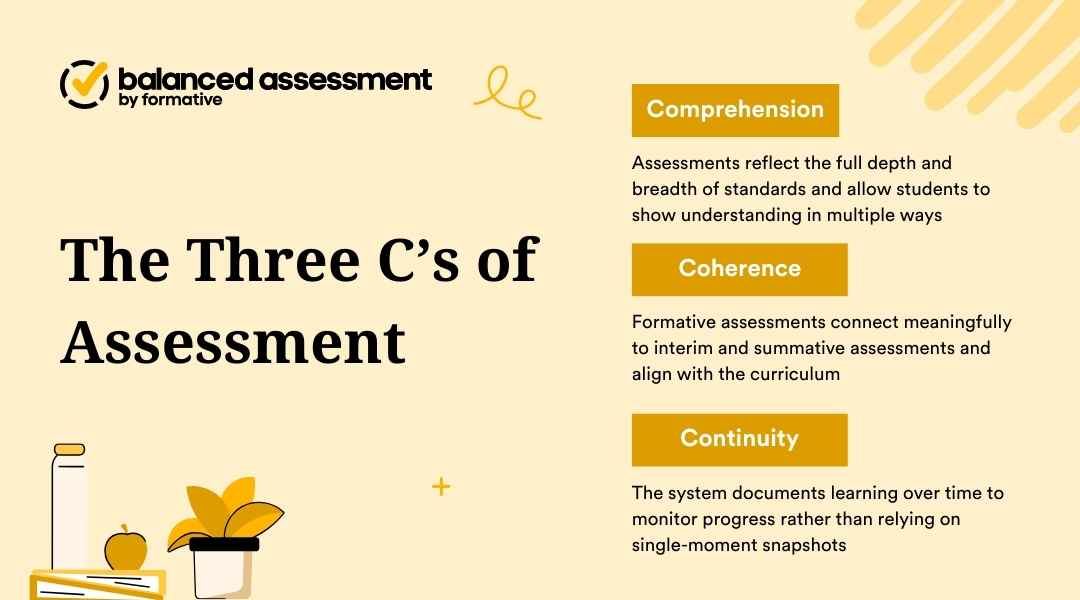 balanced assessment
by formative

The Three C's of Assessment

Comprehension

Assessments reflect the full depth and breadth of standards and allow students to show understanding in multiple ways

Coherence

Formative assessments connect meaningfully to interim and summative assessments and align with the curriculum

Continuity

The system documents learning over time to monitor progress rather than relying on single-moment snapshots