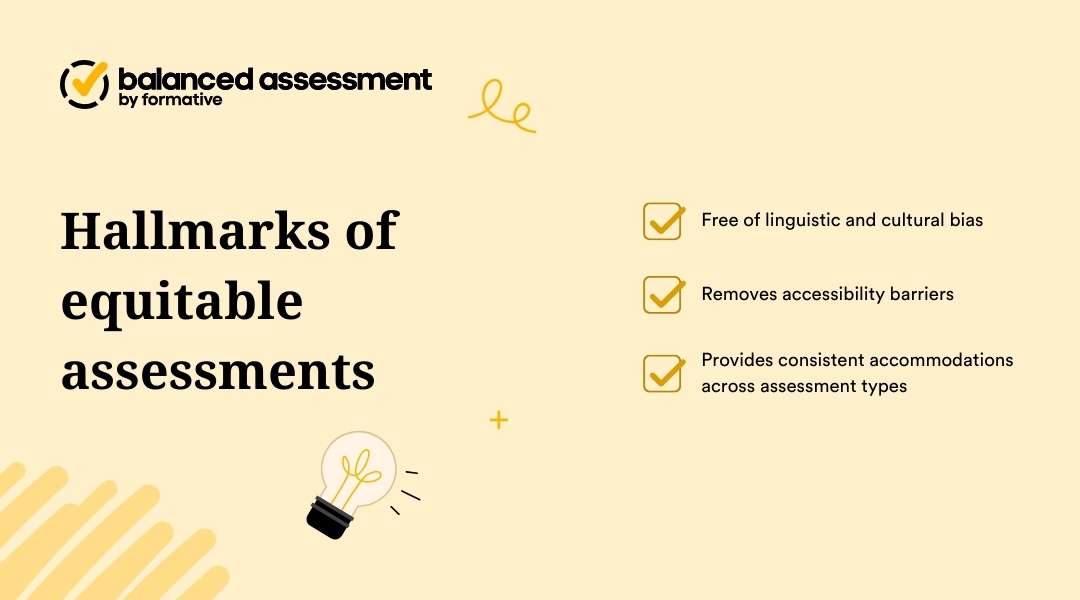 balanced assessment
by formative

Hallmarks of equitable assessments

Free of linguistic and cultural bias

Removes accessibility barriers

Provides consistent accommodations across assessment types