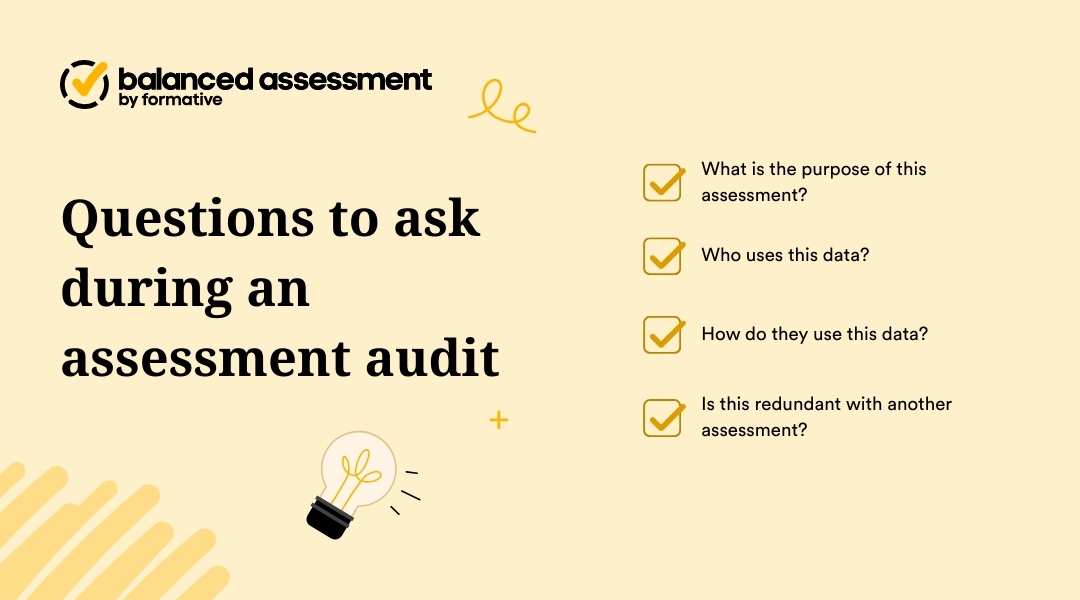 balanced assessment
by formative

Questions to ask during an assessment audit

What is the purpose of this assessment?

Who uses this data?

How do they use this data?

Is this redundant with another assessment?