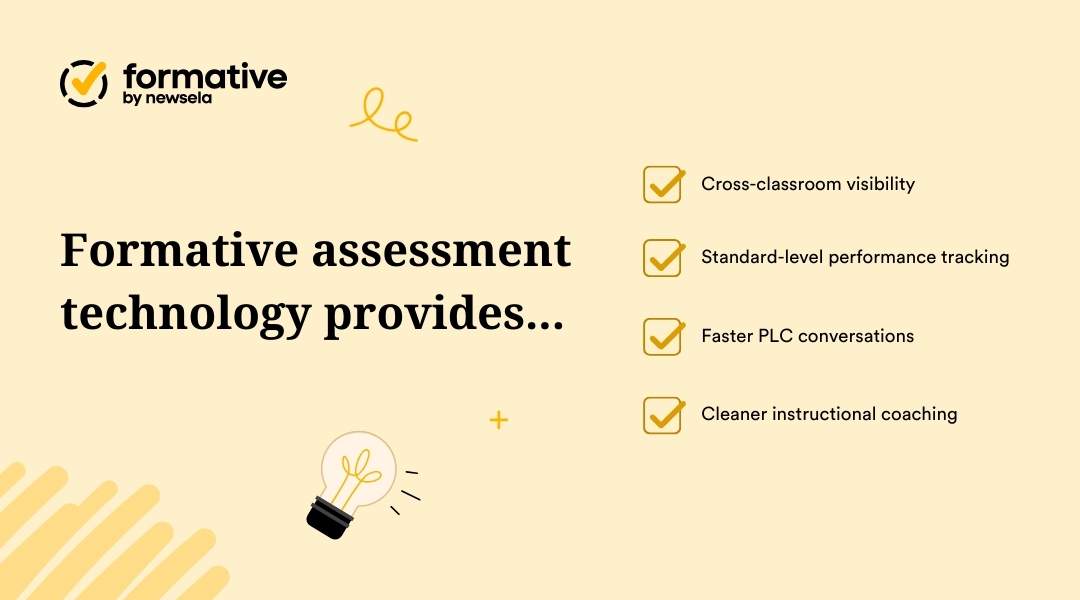 formative
by newsela

Formative assessment technology provides...

Cross-classroom visibility

Standard-level performance tracking

Faster PLC conversations

Cleaner instructional coaching