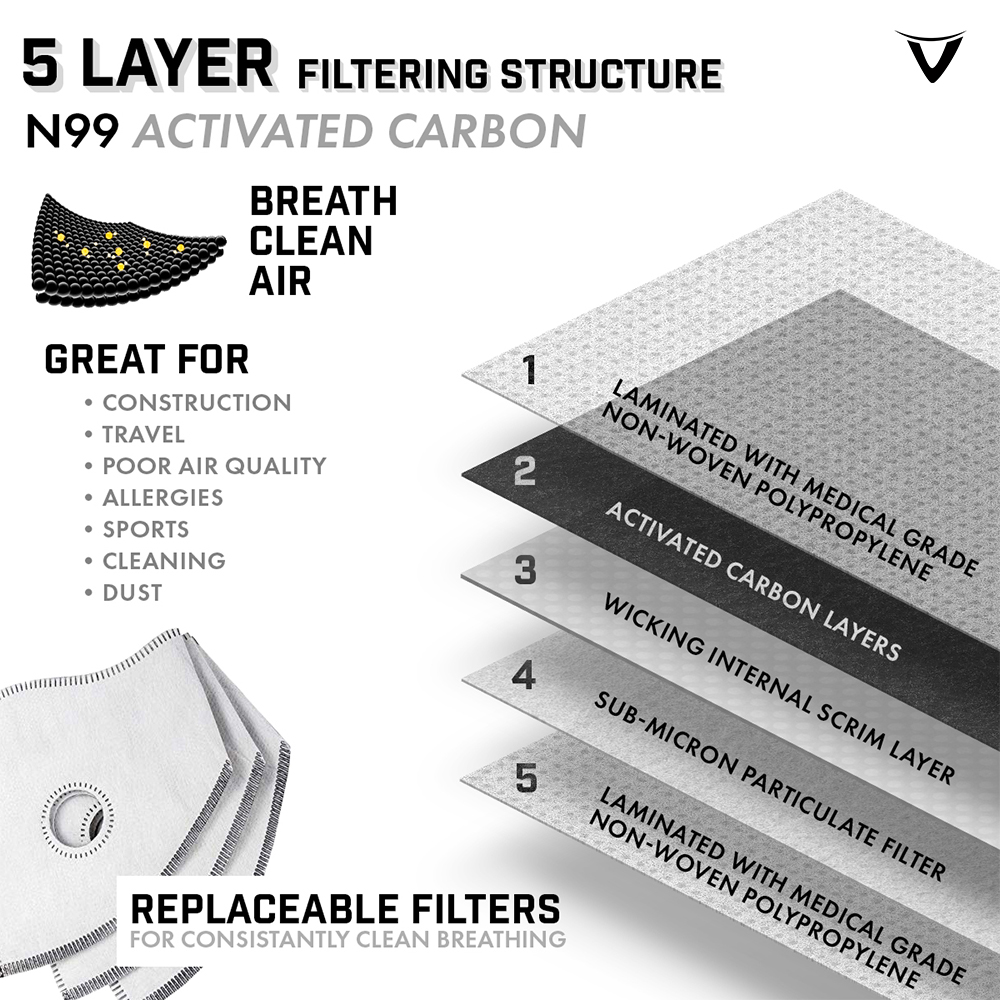 5 LAYER FILTERING STRUCTURE
N99 ACTIVATED CARBON

BREATH CLEAN AIR

GREAT FOR
• CONSTRUCTION
• TRAVEL
• POOR AIR QUALITY
• ALLERGIES
• SPORTS
• CLEANING
• DUST

1 LAMINATED WITH MEDICAL GRADE NON-WOVEN POLYPROPYLENE
2 ACTIVATED CARBON LAYERS
3 WICKING INTERNAL SCRIM LAYER
4 SUB-MICRON PARTICULATE FILTER
5 LAMINATED WITH MEDICAL GRADE NON-WOVEN POLYPROPYLENE

REPLACEABLE FILTERS
FOR CONSISTANTLY CLEAN BREATHING