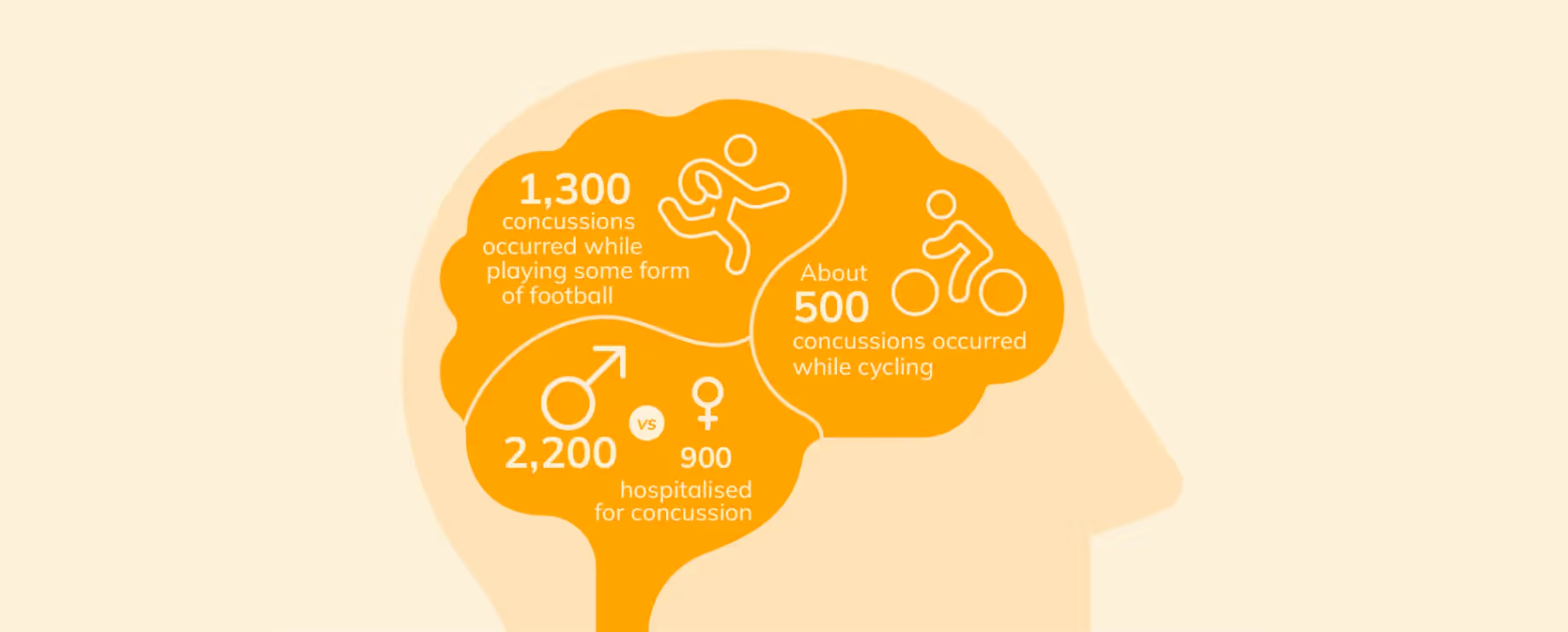 1,300
concussions occurred while playing some form of football

About
500
concussions occurred while cycling

2,200 vs 900
hospitalised for concussion