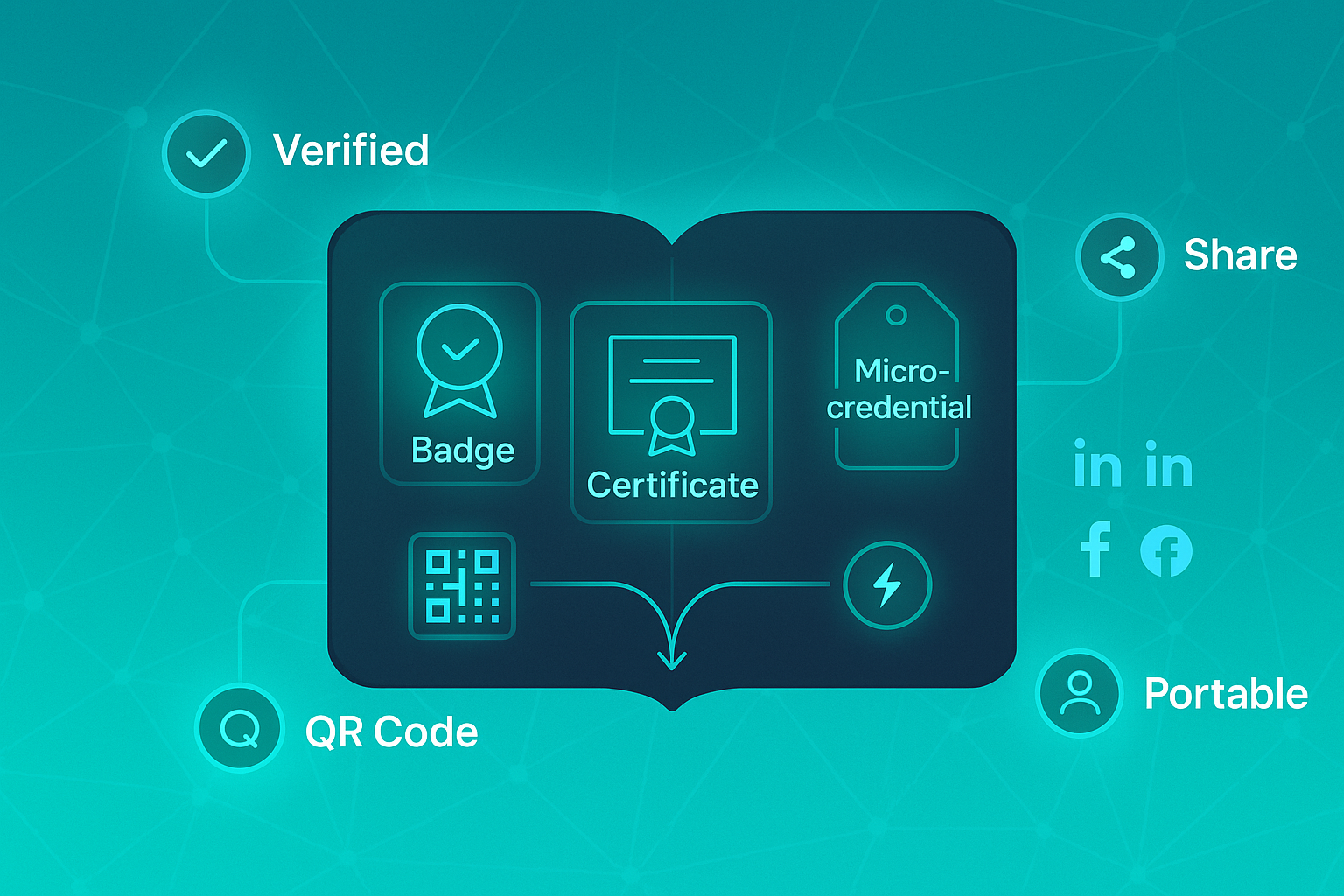 Verified

Share

Badge

Certificate

Micro-credential

in in

f

QR Code

Portable