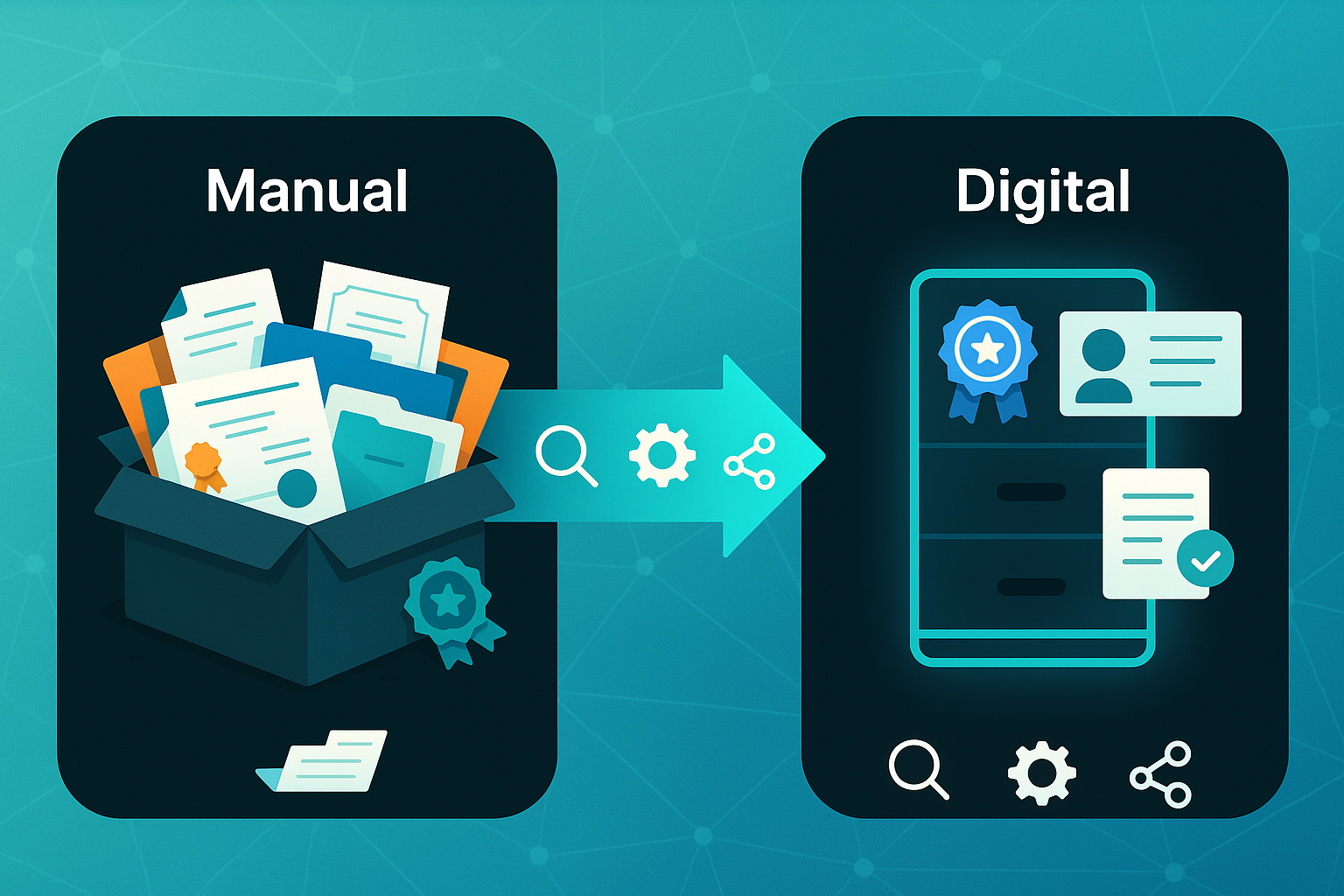 Manual

Digital