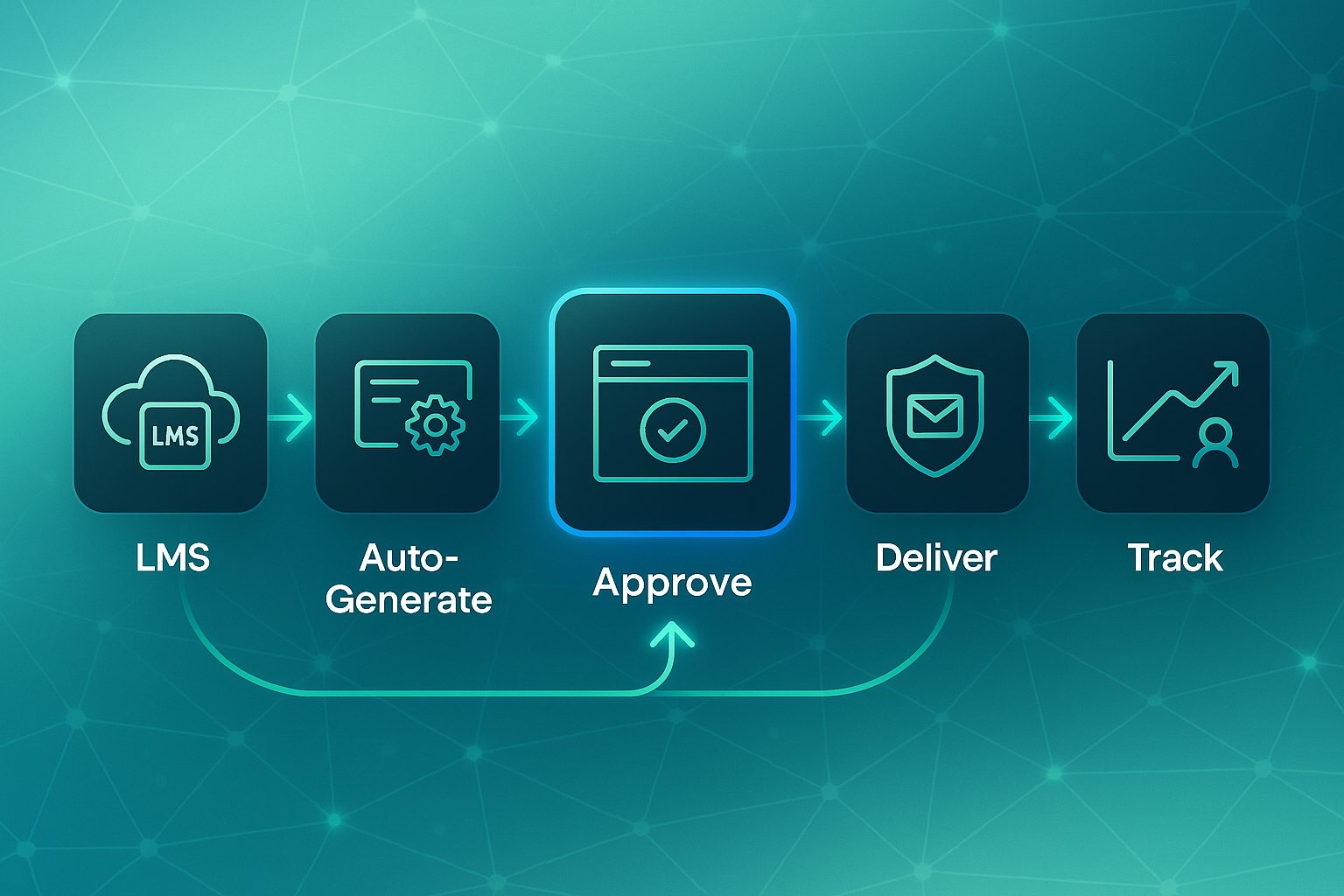 LMS

LMS

Auto-Generate

Approve

Deliver

Track