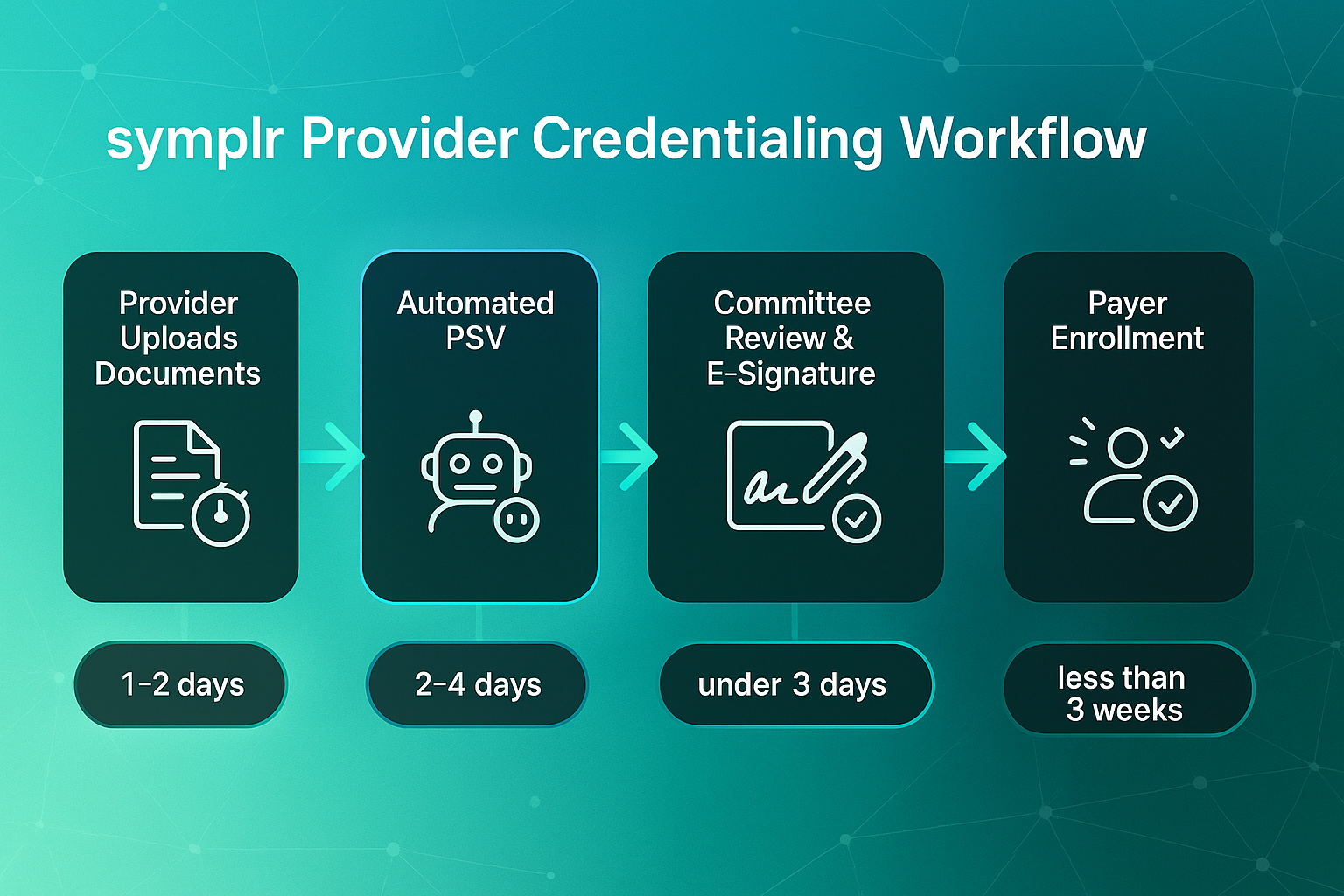 symplr Provider Credentialing Workflow

Provider Uploads Documents

Automated PSV

Committee Review & E-Signature

Payer Enrollment

1-2 days

2-4 days

under 3 days

less than 3 weeks