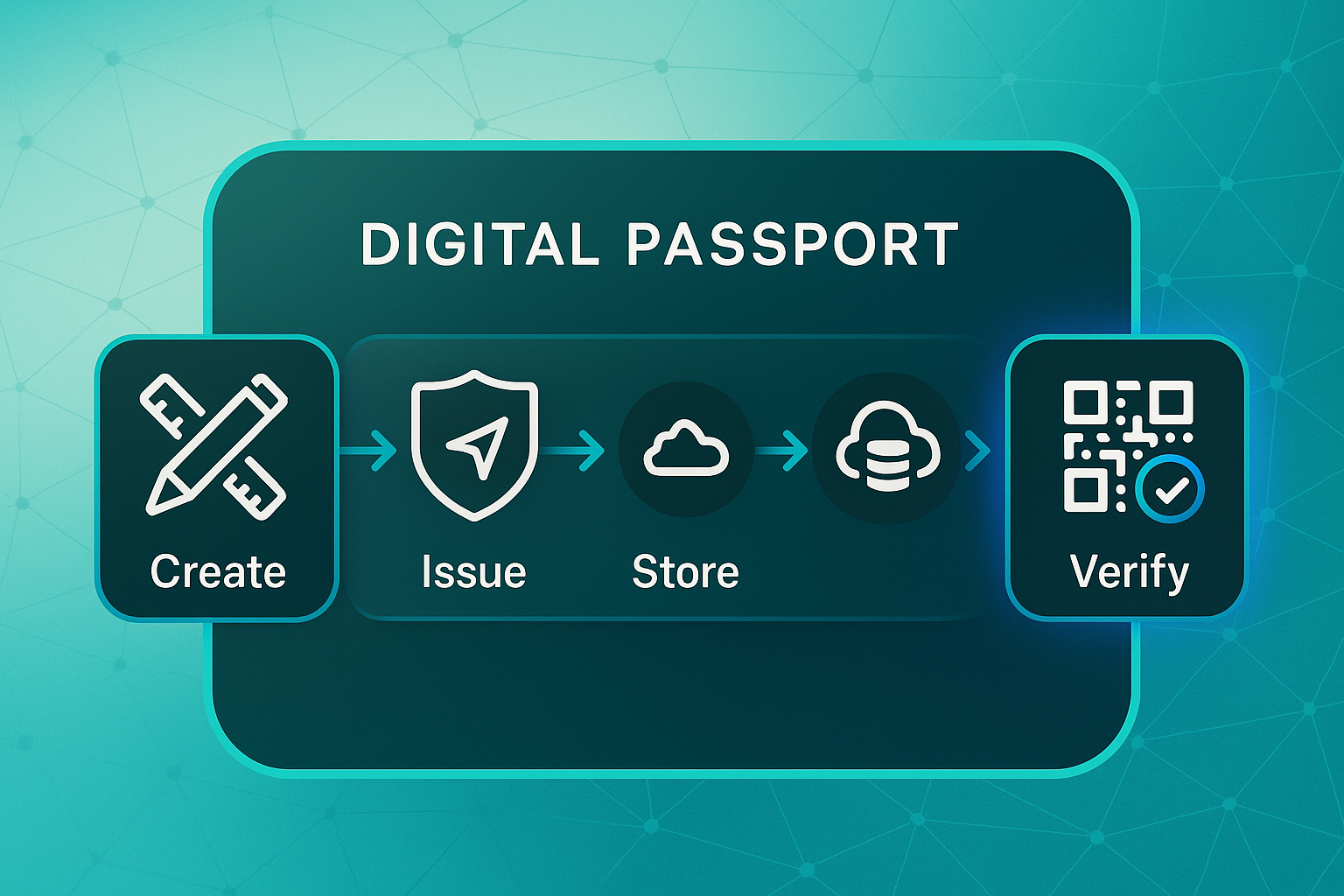 DIGITAL PASSPORT

Create

Issue

Store

Verify