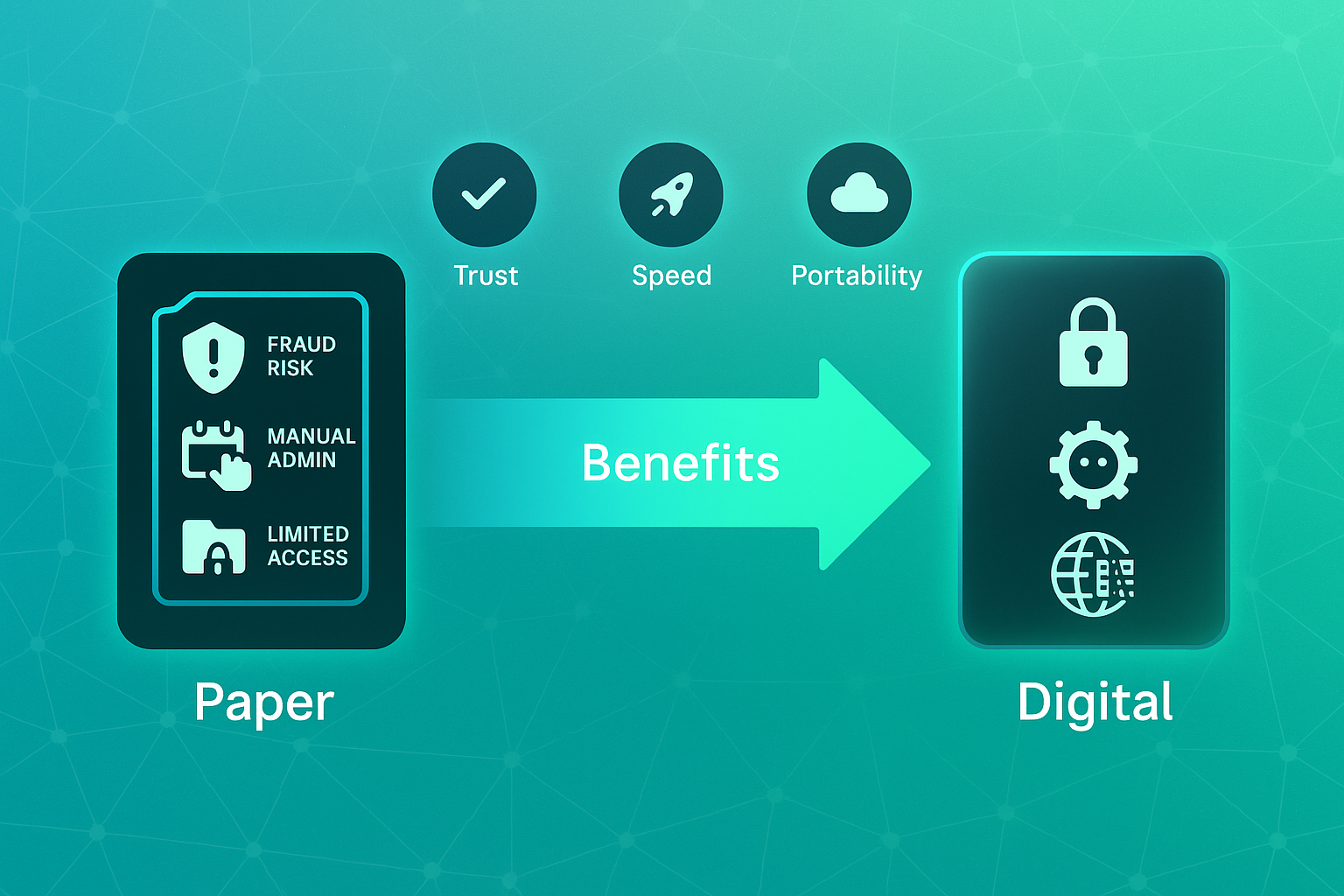 Trust
Speed
Portability

FRAUD RISK
MANUAL ADMIN
LIMITED ACCESS

Benefits

Paper

Digital