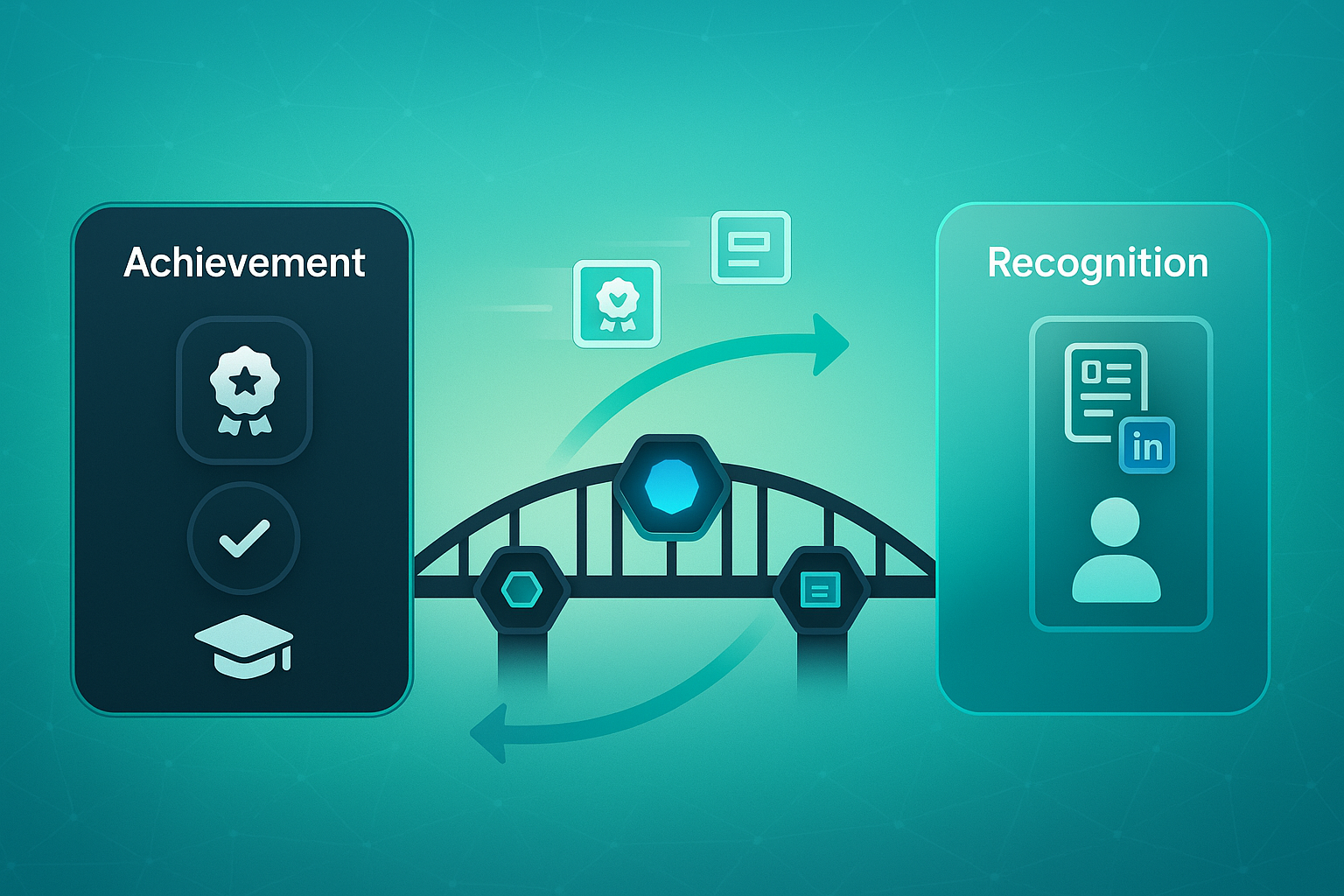 Achievement

Recognition

in