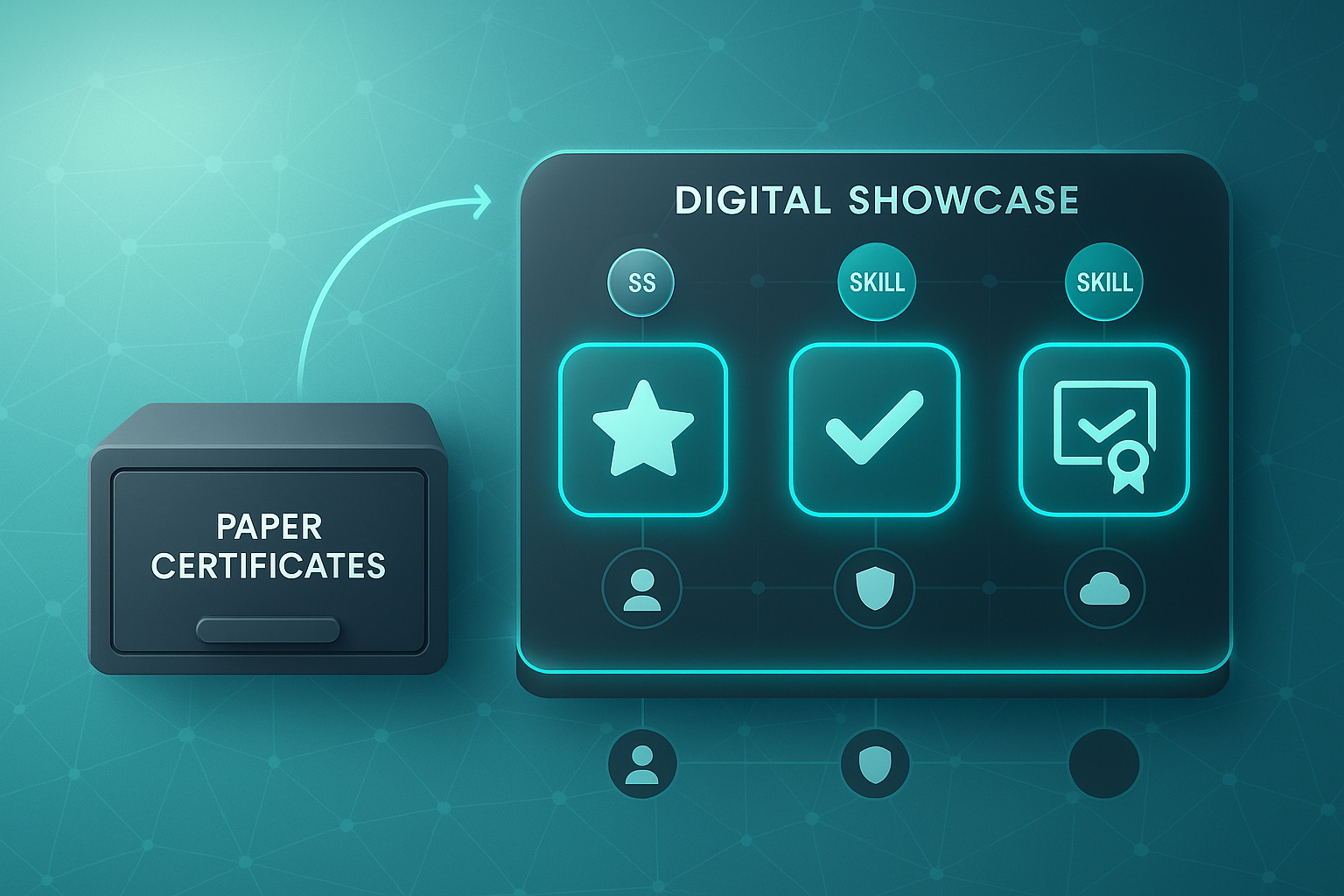 PAPER CERTIFICATES

DIGITAL SHOWCASE

SS

SKILL

SKILL