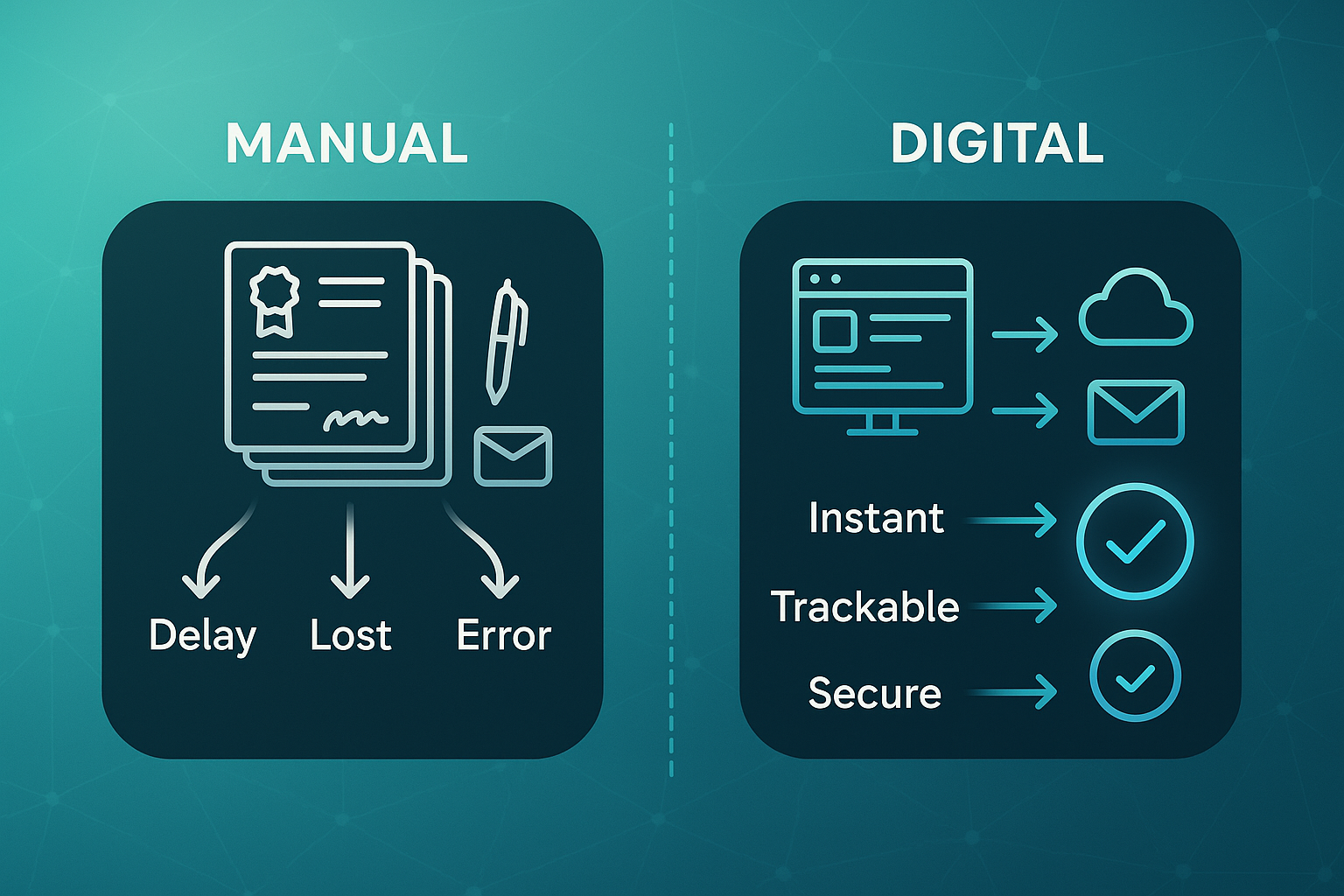 MANUAL

Delay Lost Error

DIGITAL

Instant
Trackable
Secure