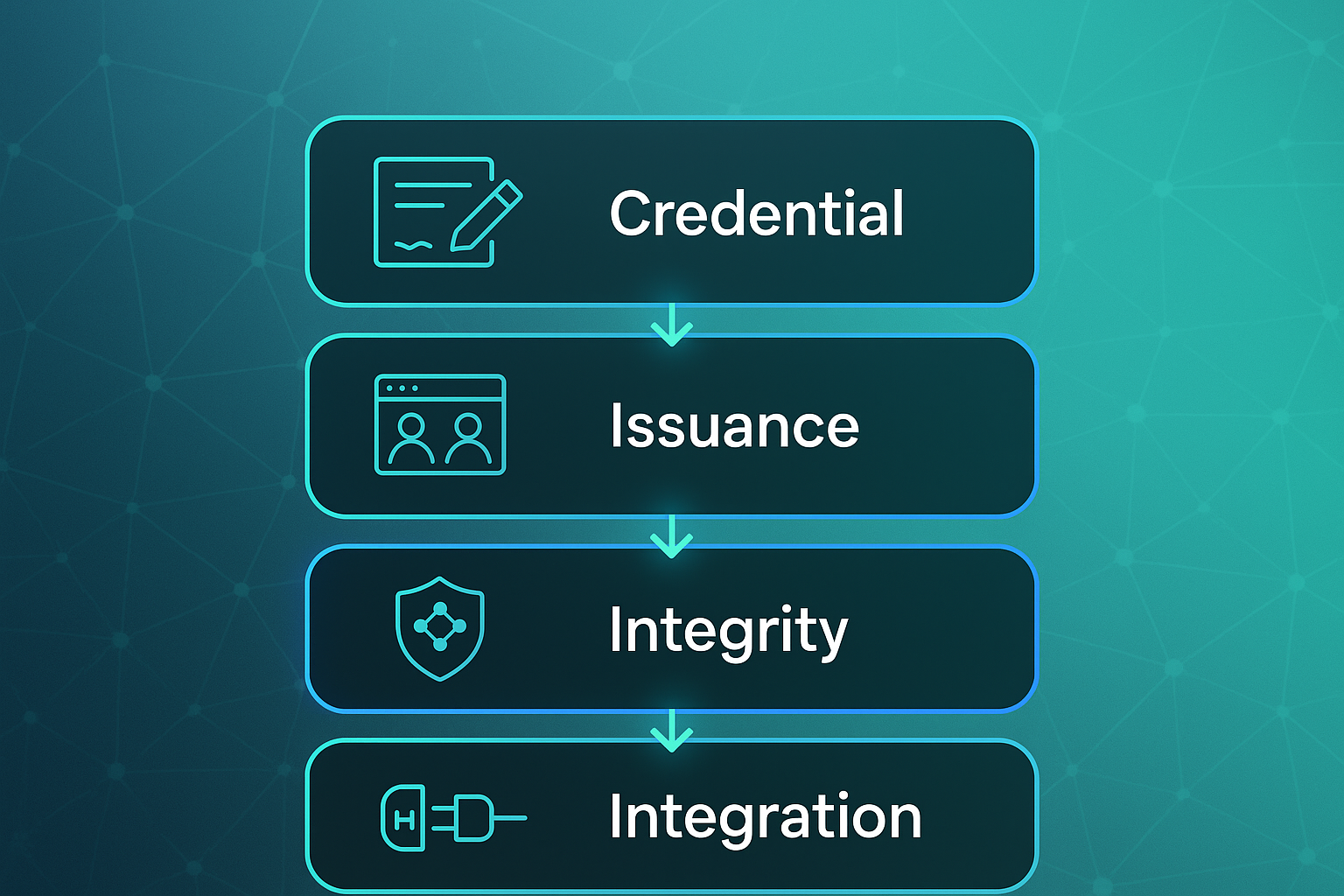 Credential

Issuance

Integrity

Integration