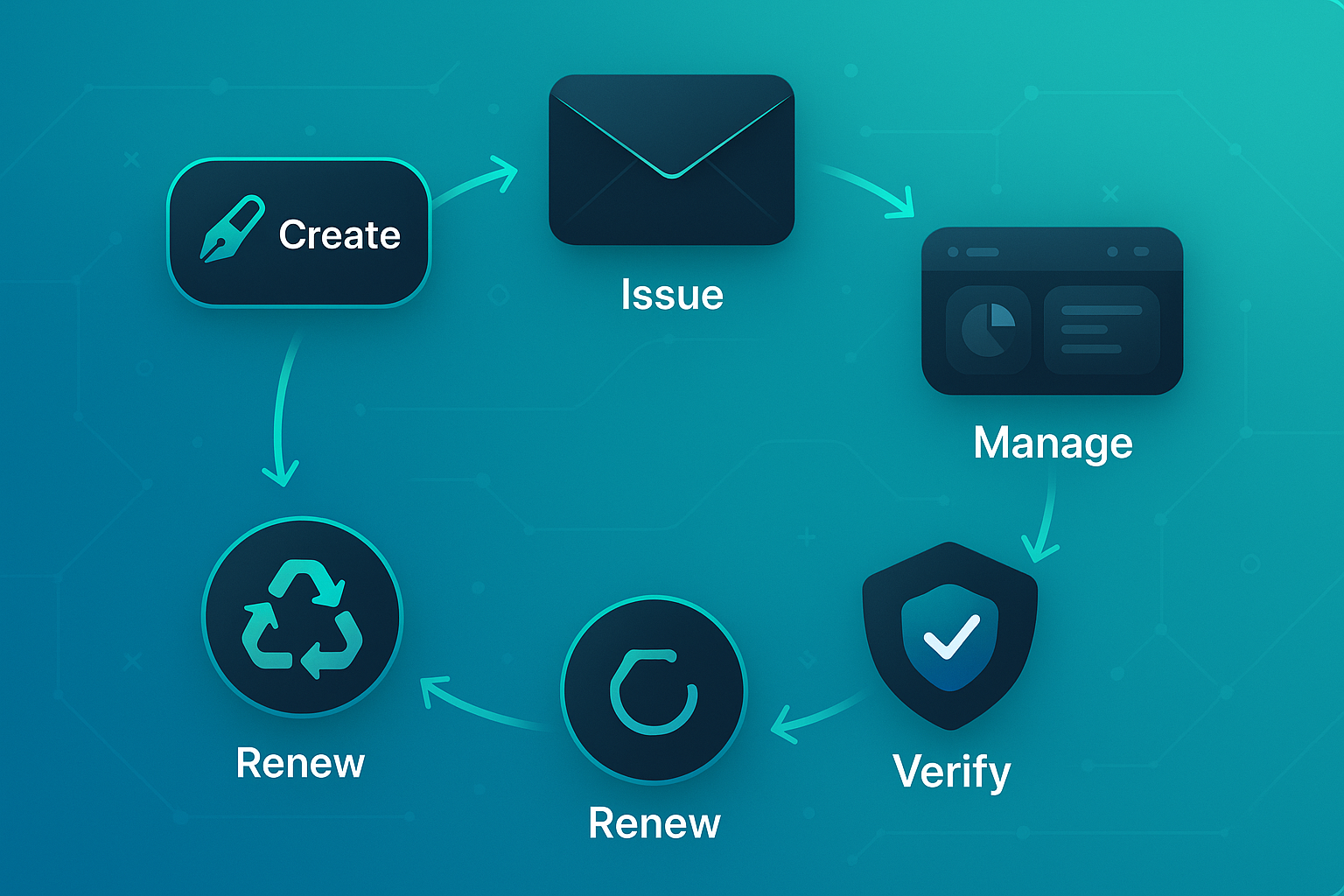 Create

Issue

Manage

Verify

Renew

Renew