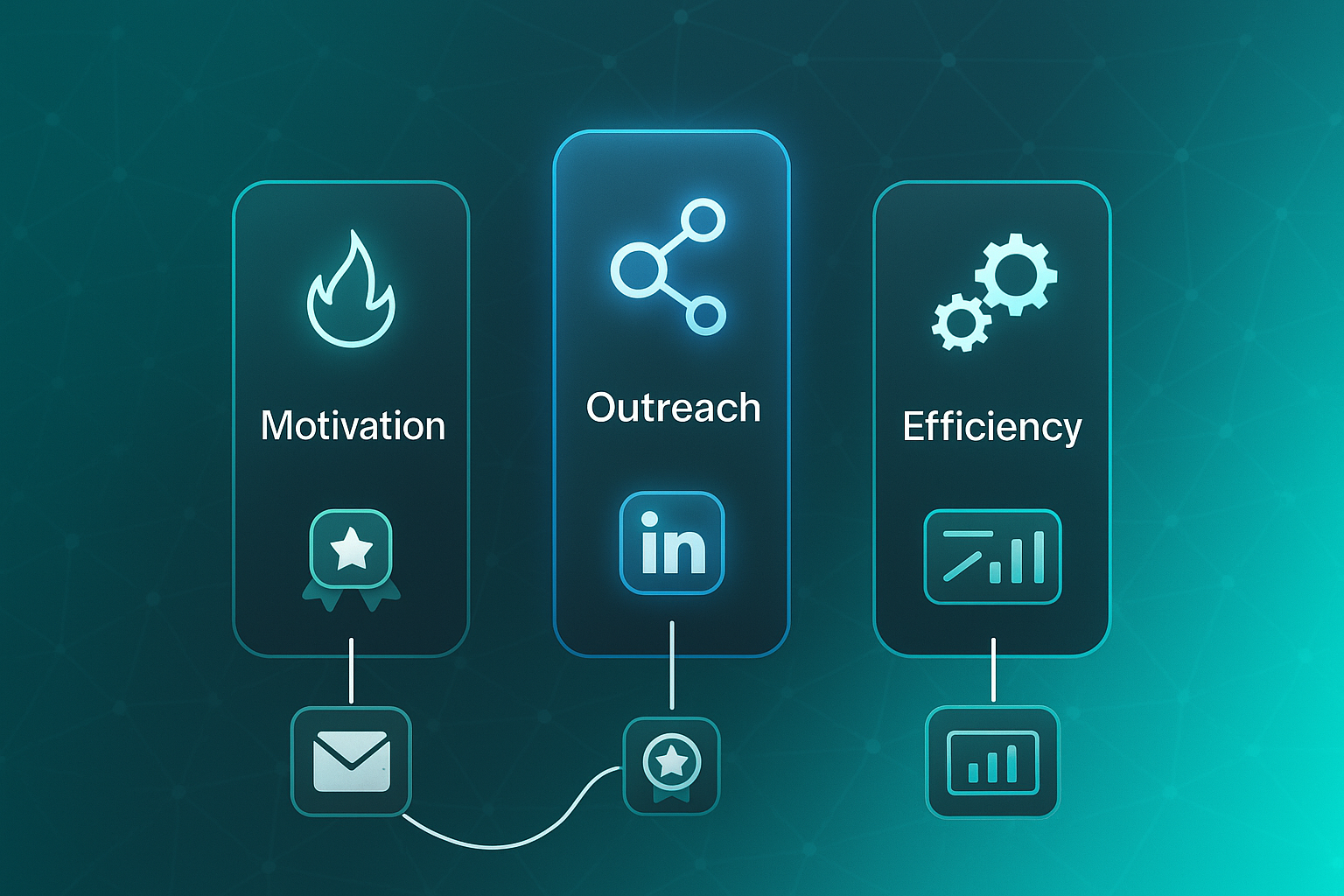 Motivation

Outreach

in

Efficiency