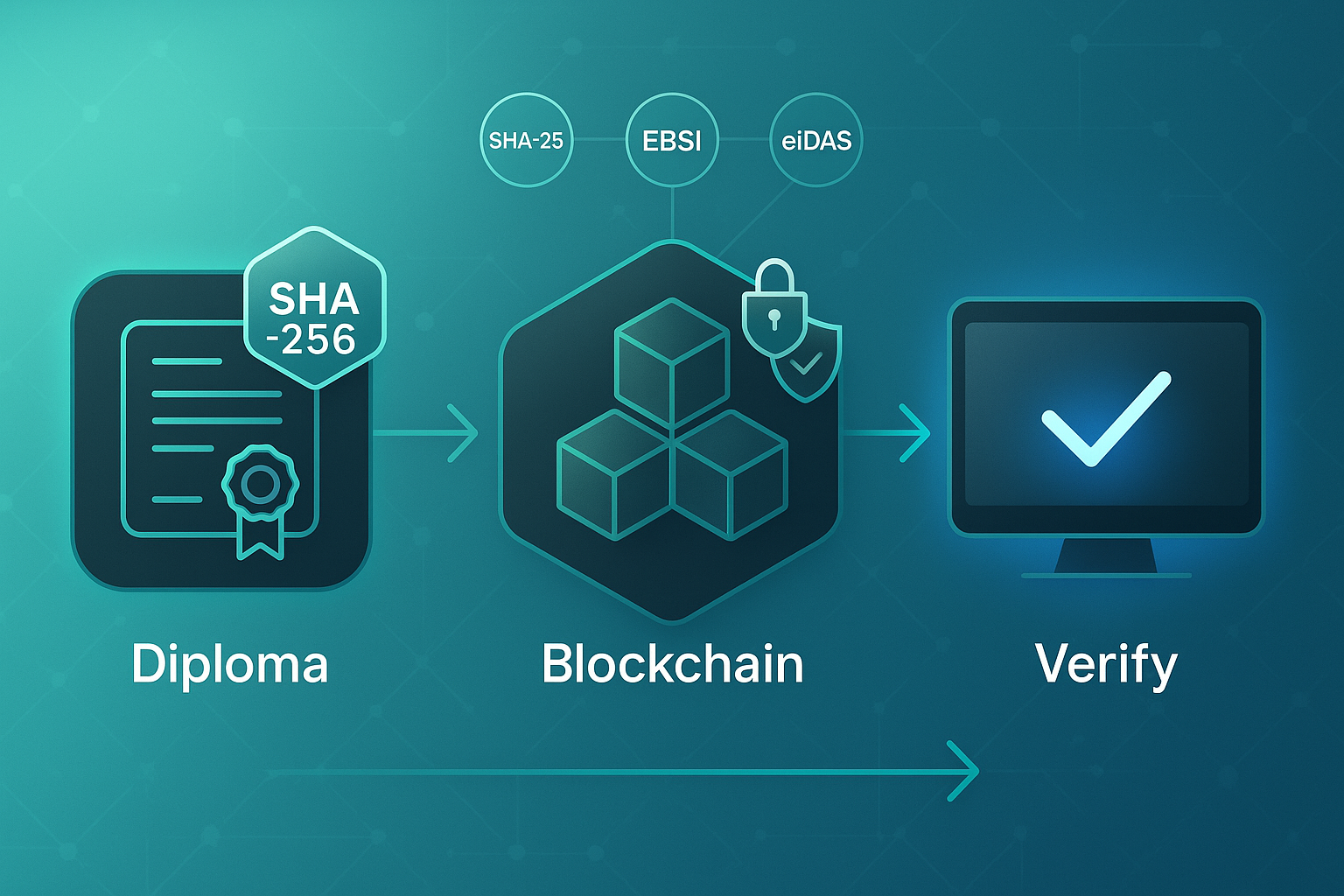 SHA-25

EBSI

eiDAS

SHA -256

Diploma

Blockchain

Verify