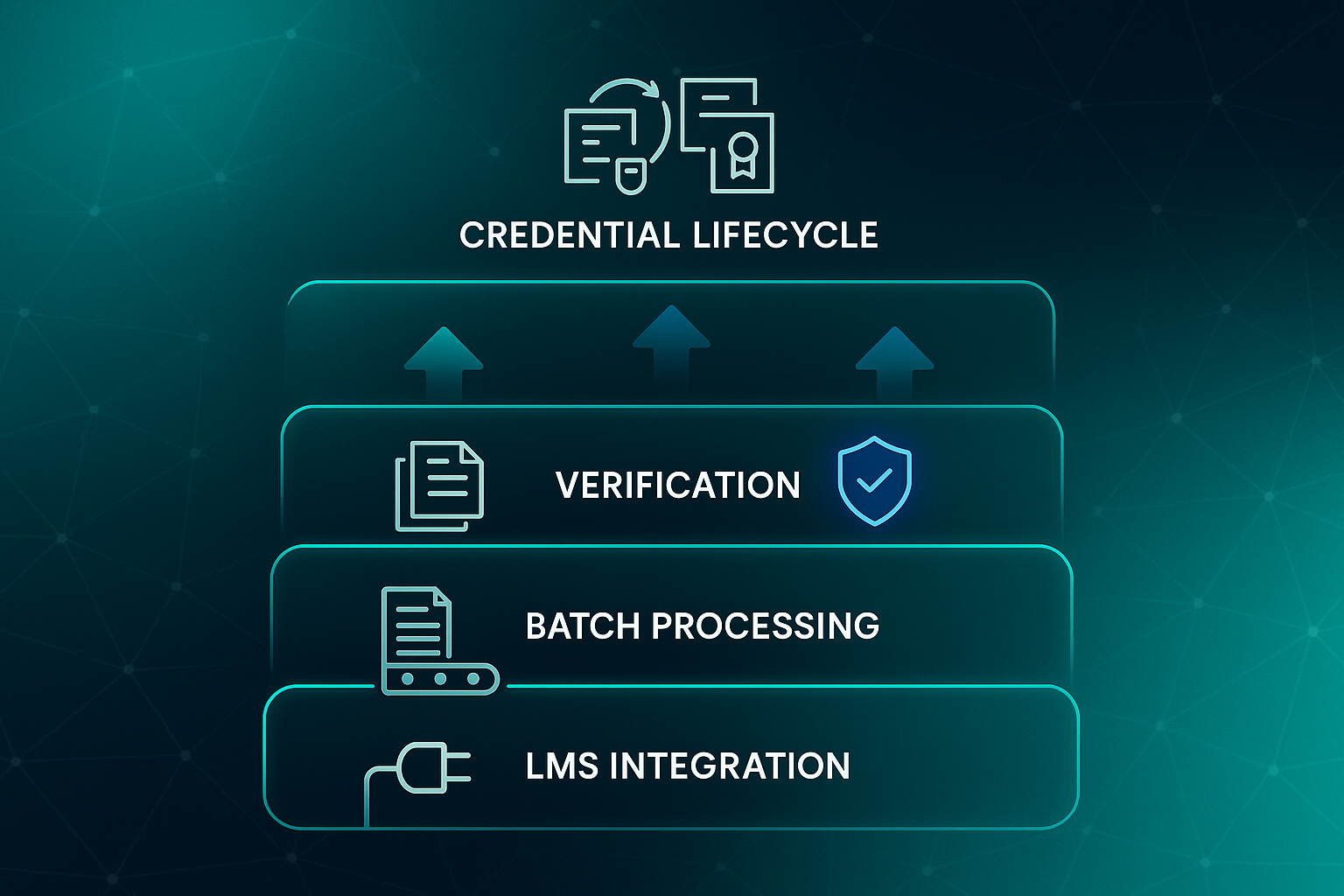 CREDENTIAL LIFECYCLE

VERIFICATION

BATCH PROCESSING

LMS INTEGRATION